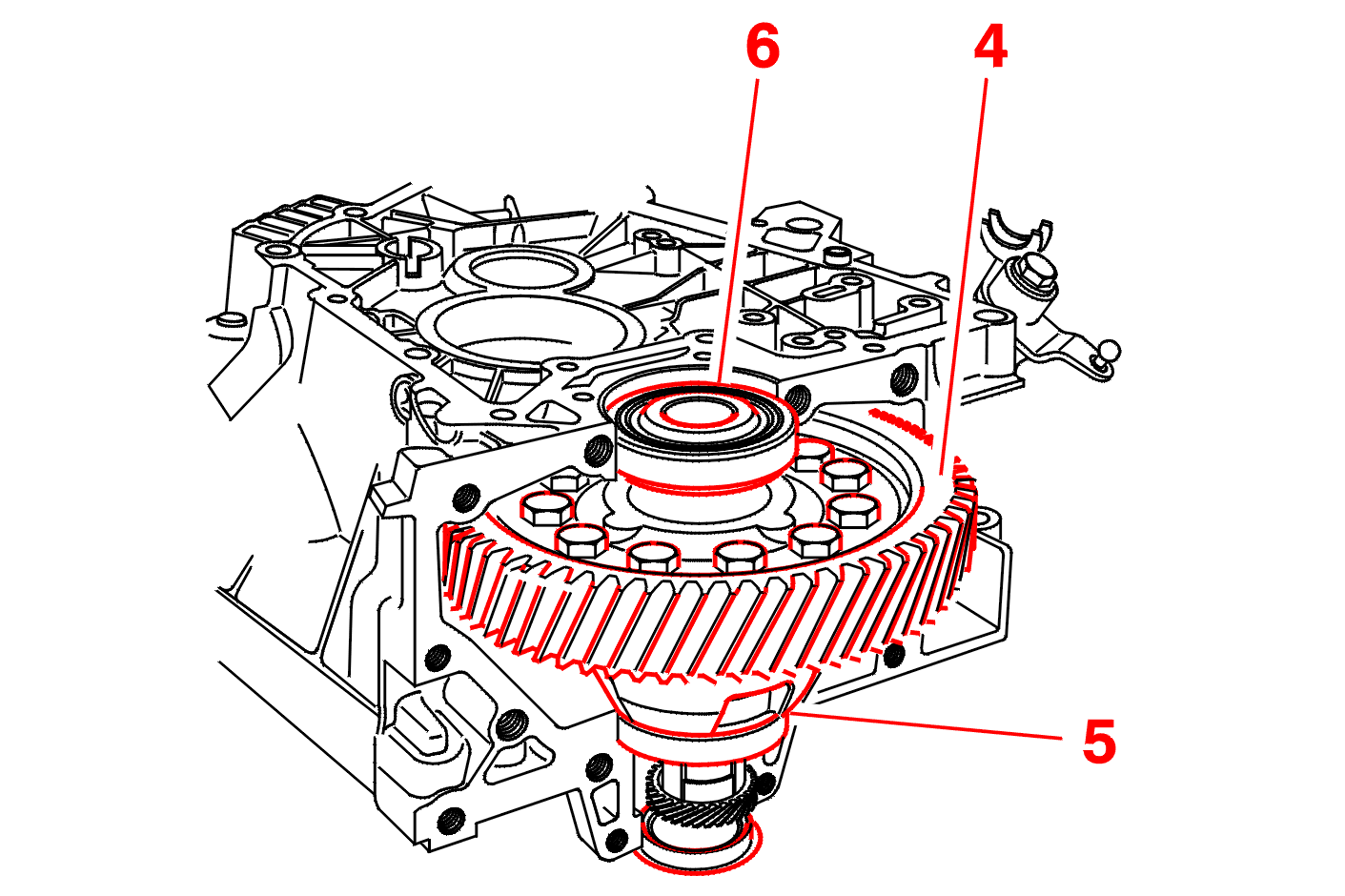 6
4
5