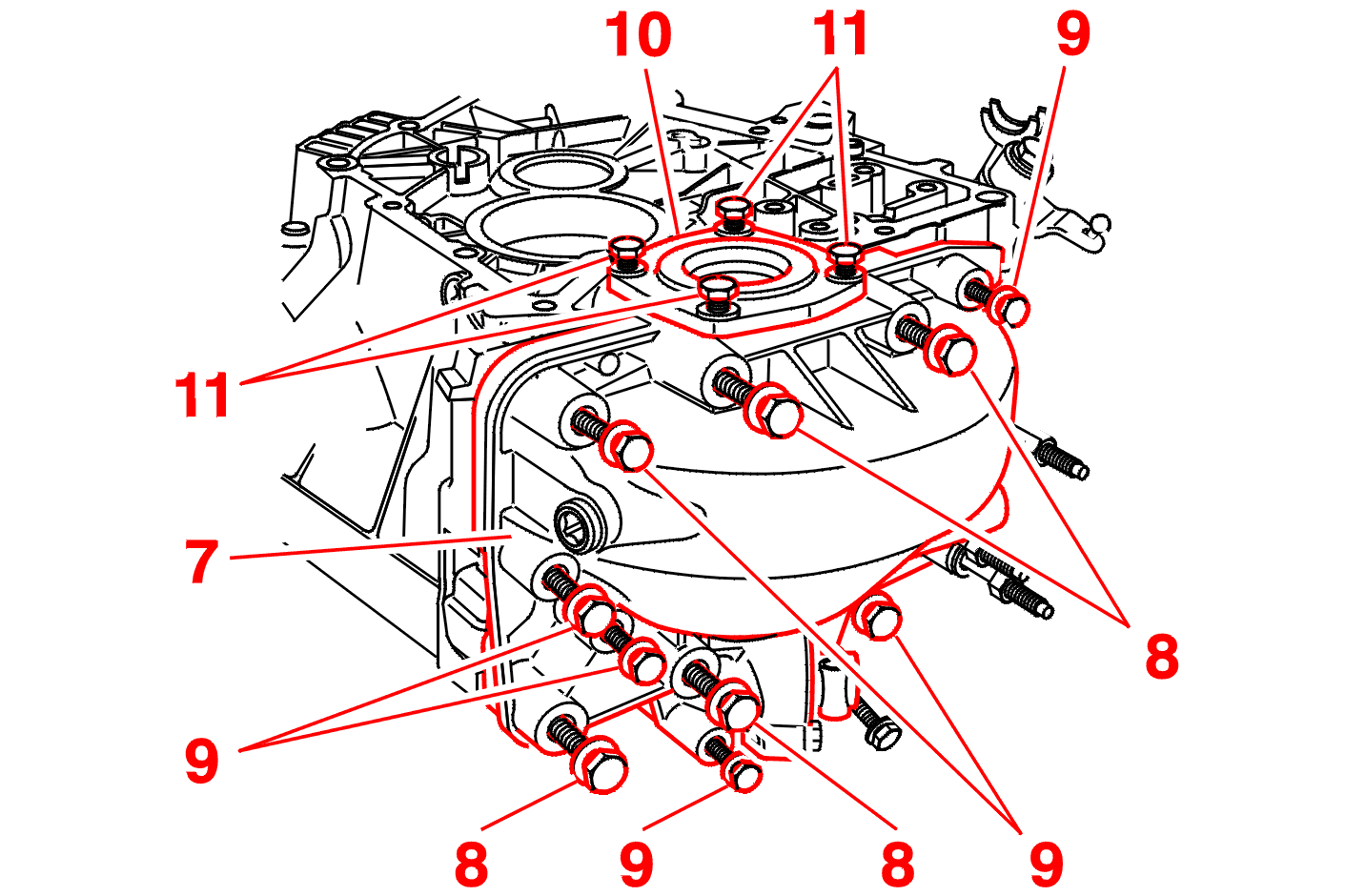 10
11
9
11
7
8
9
8
9
8
9