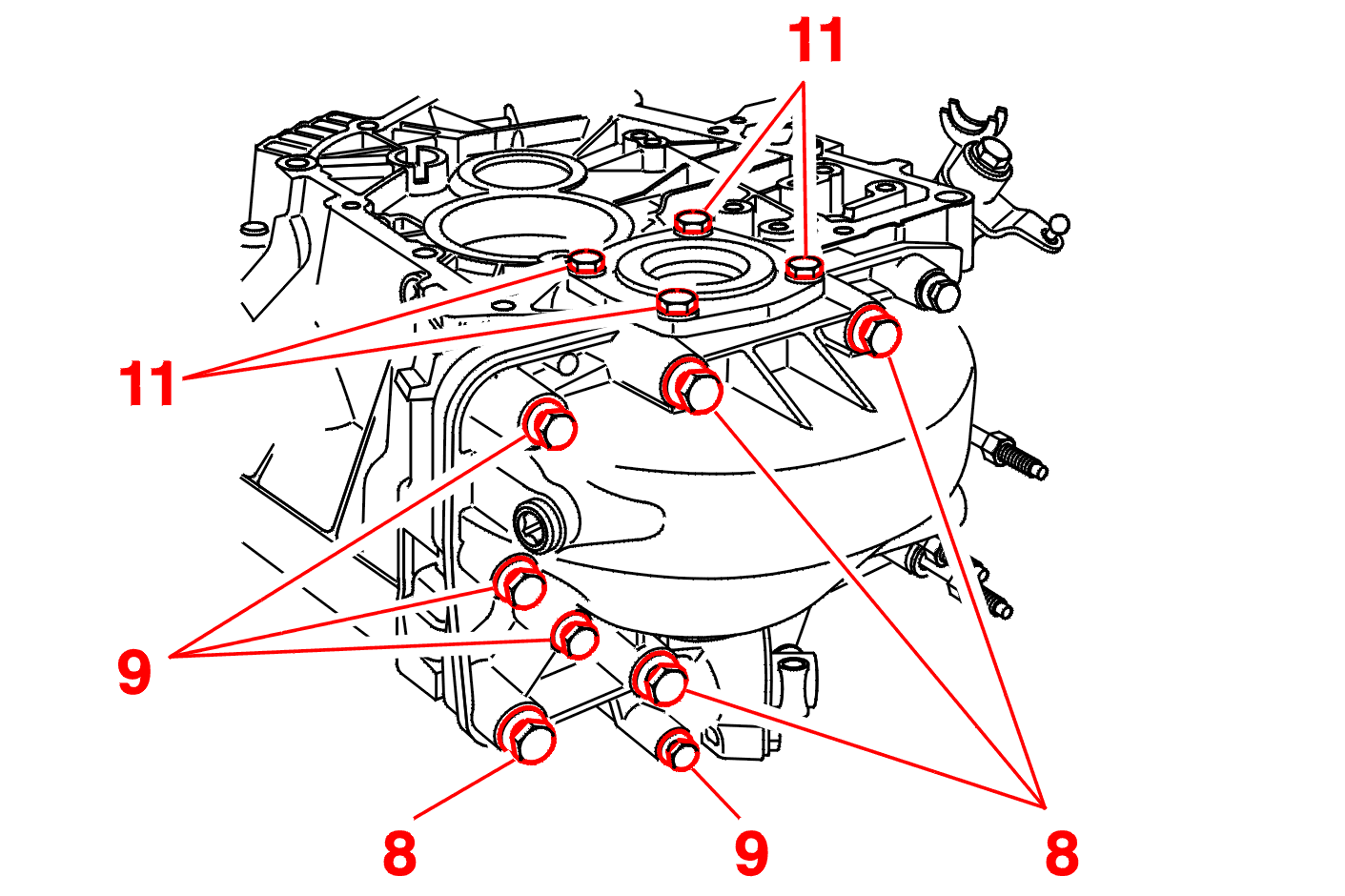 11
11
9
8
9
8