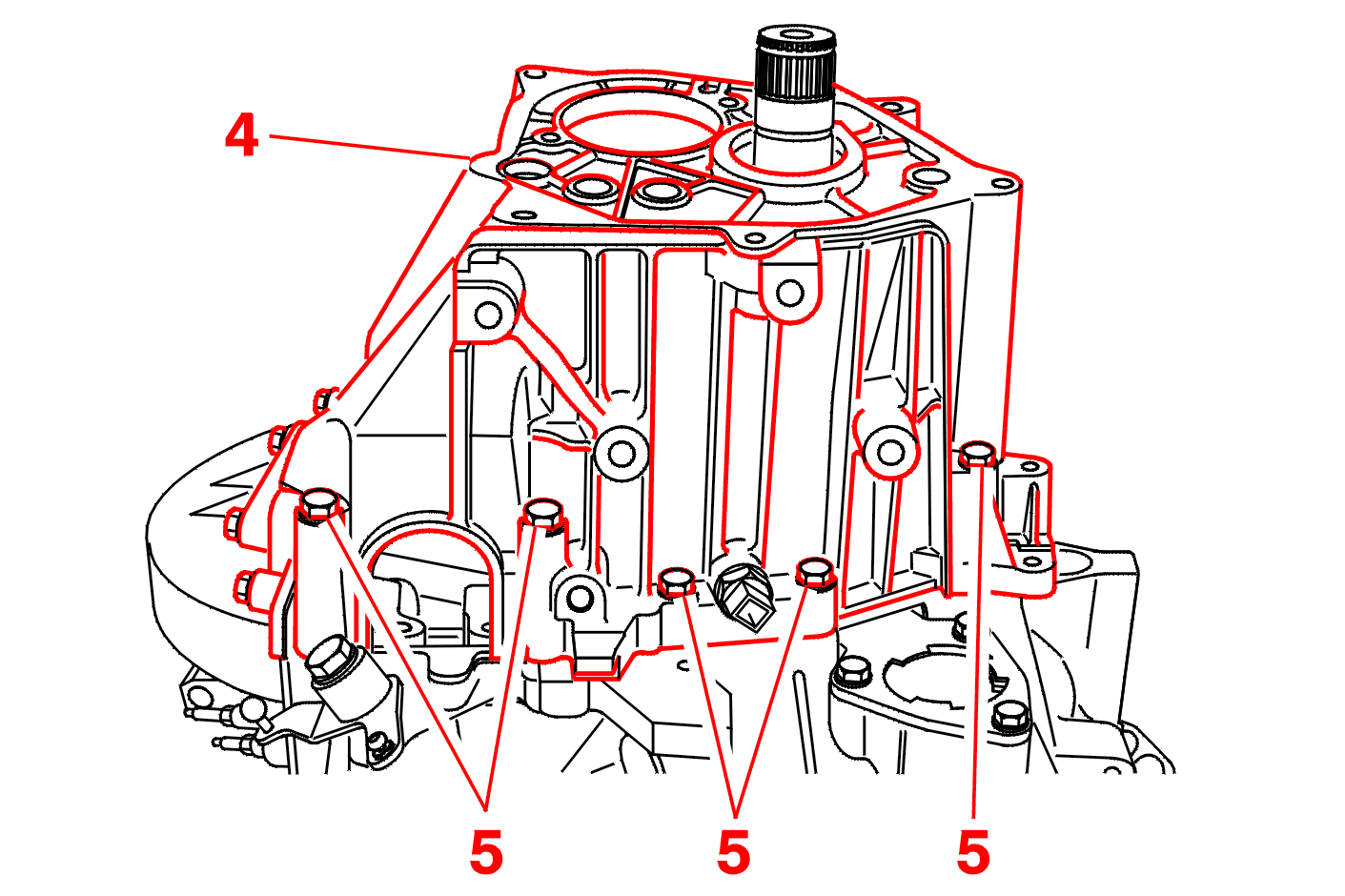 4

5
5
5