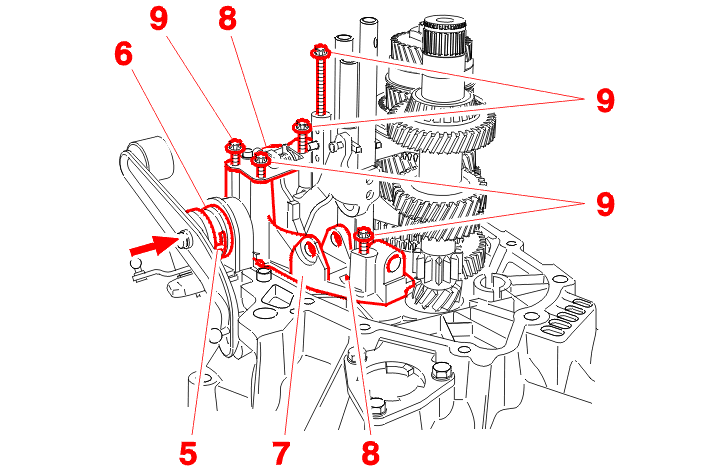 9
8
6
9
9
5
7
8