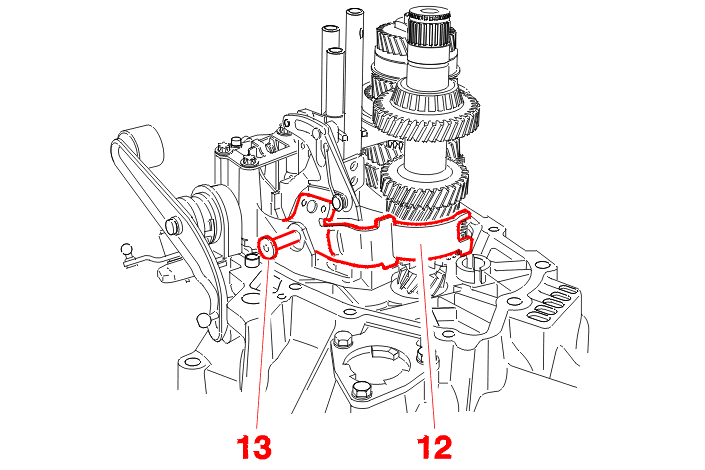 13
12