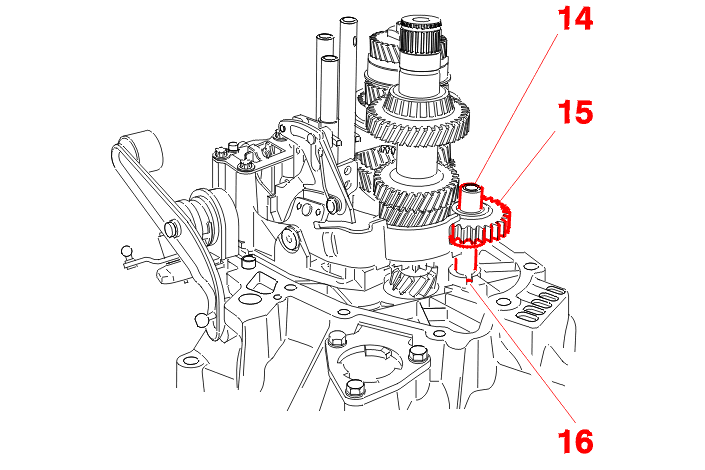 14
15
16