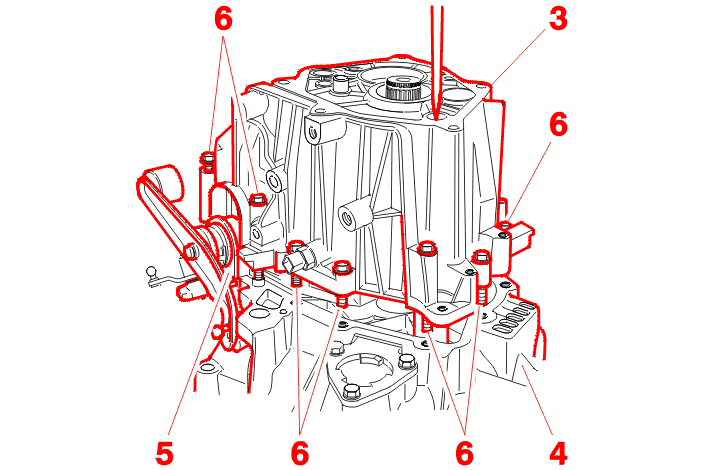 6
3
6
5
6
6
4