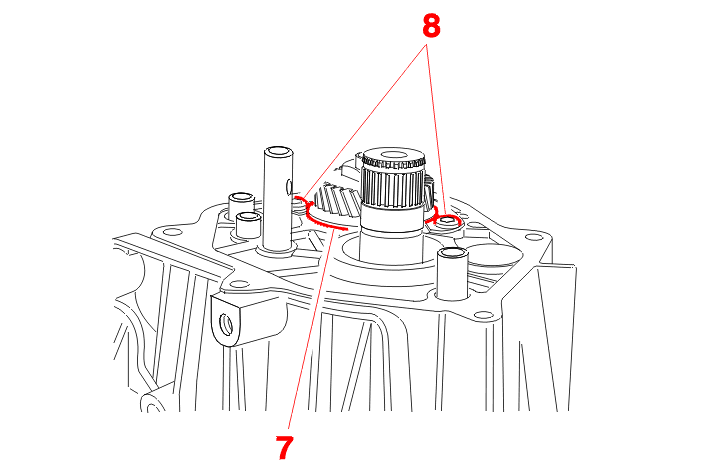 8

7