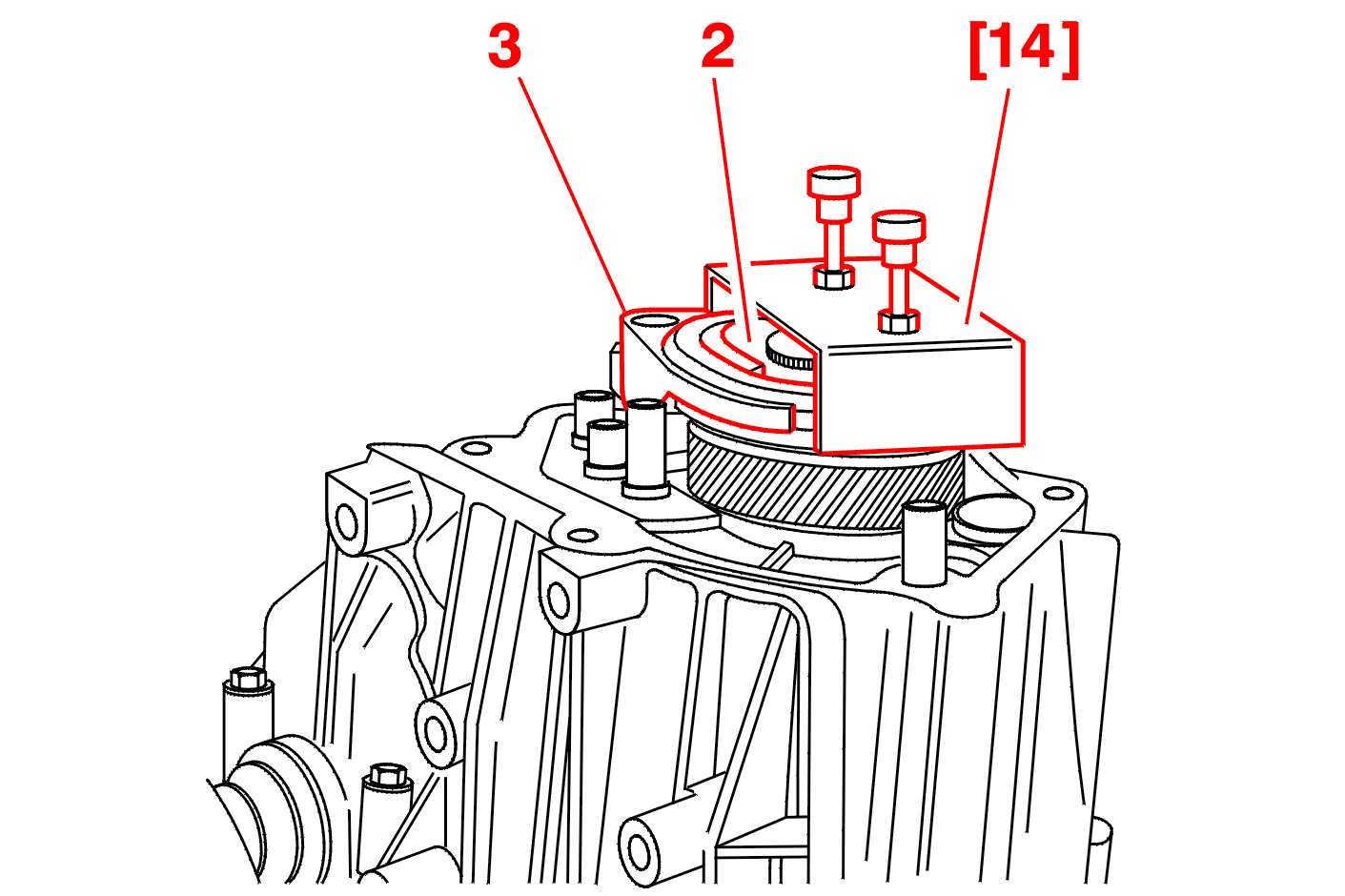 3 2 [14]