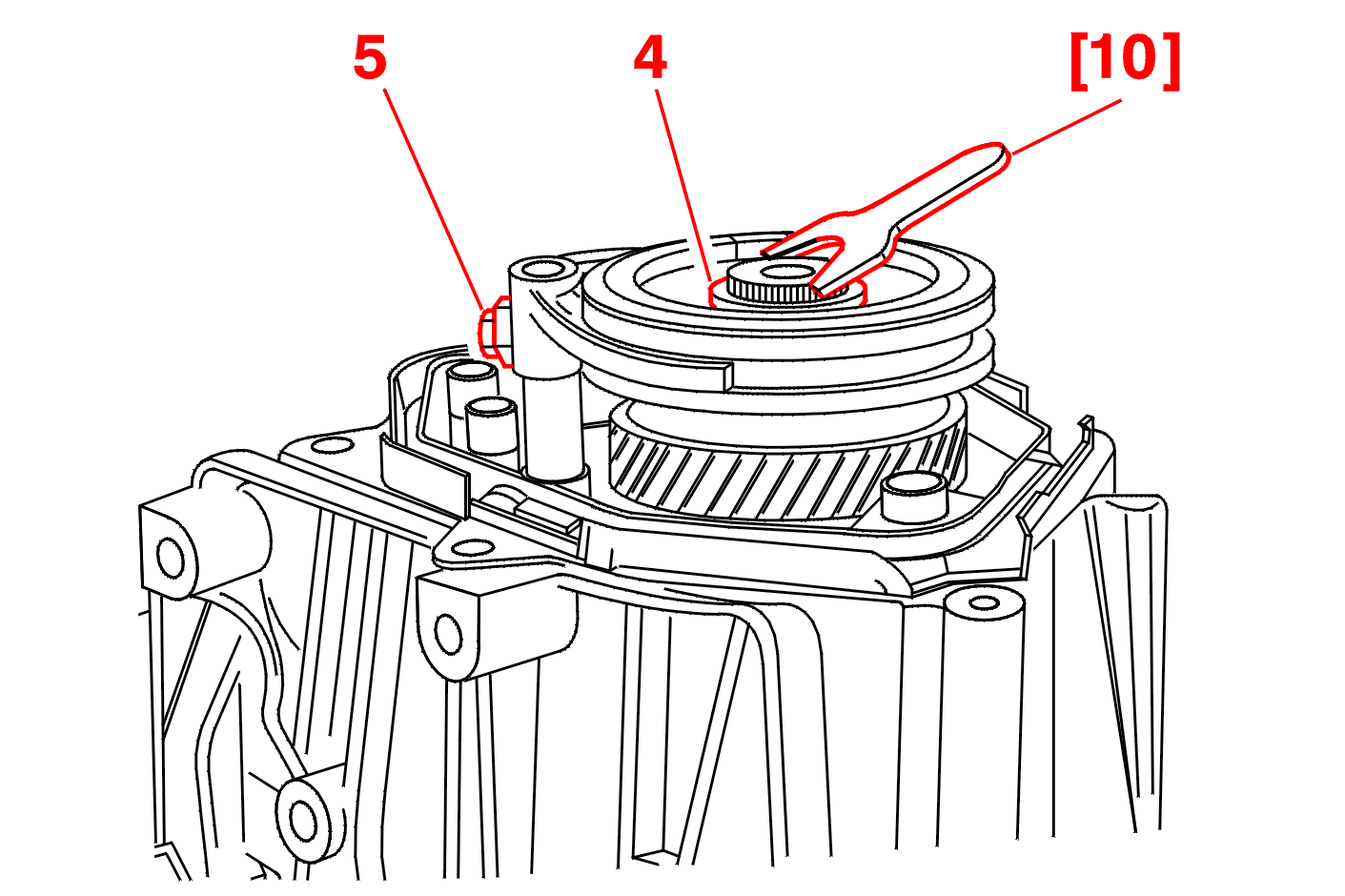 5
4
[10]