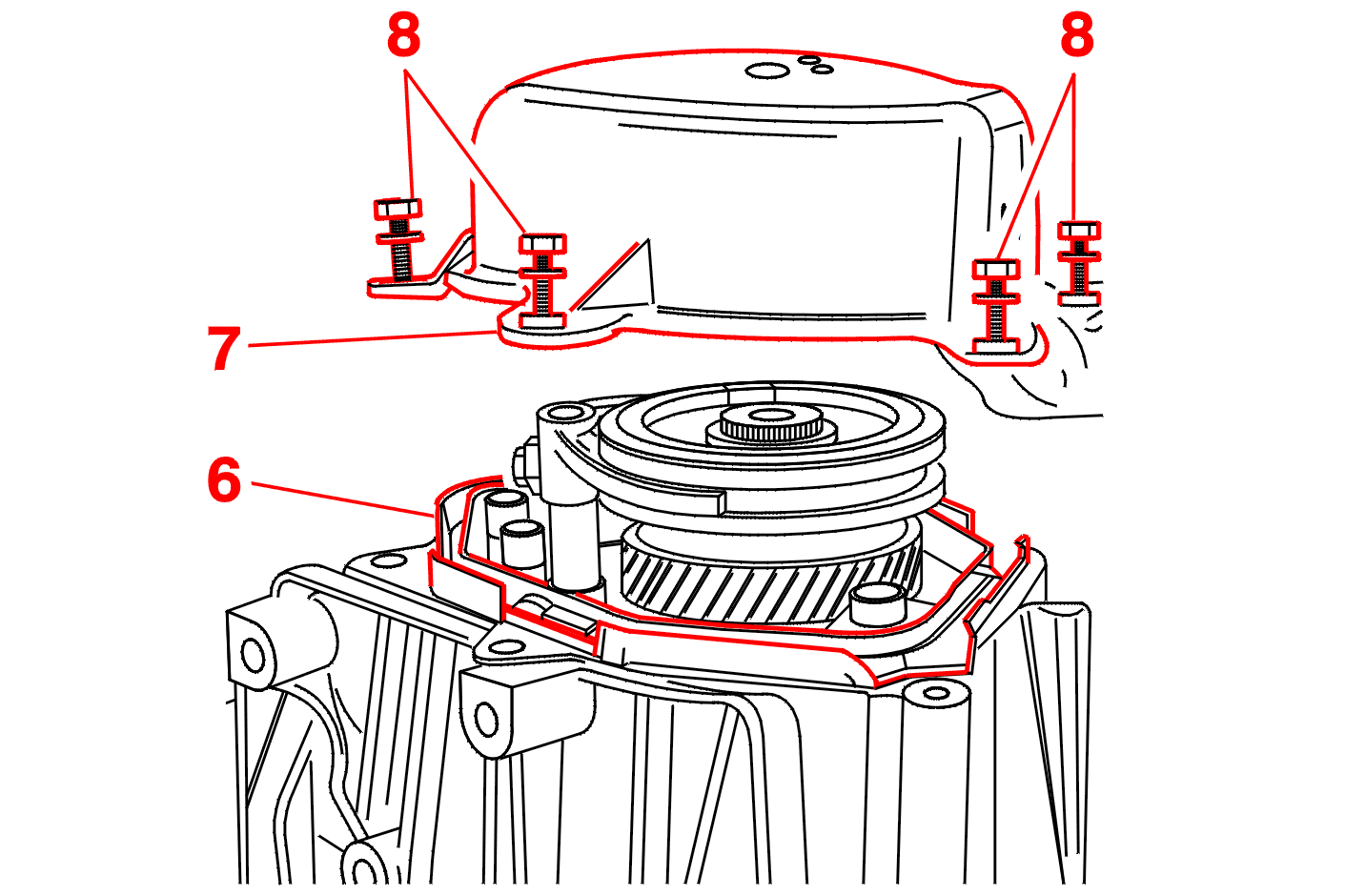 8
8
7
6