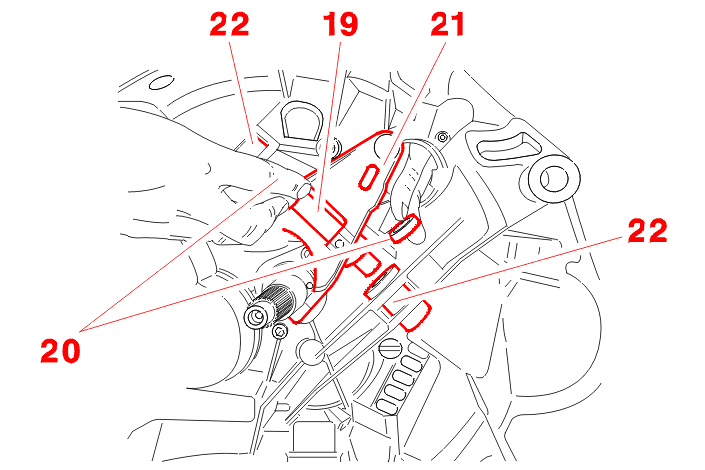 22
19
21
22
20