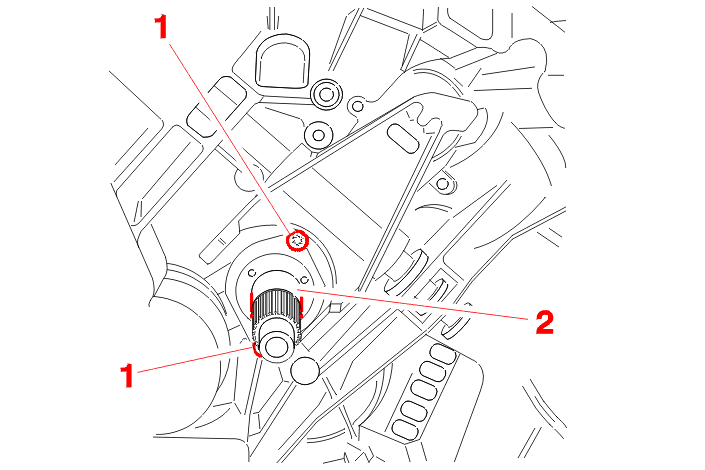 1
2
1