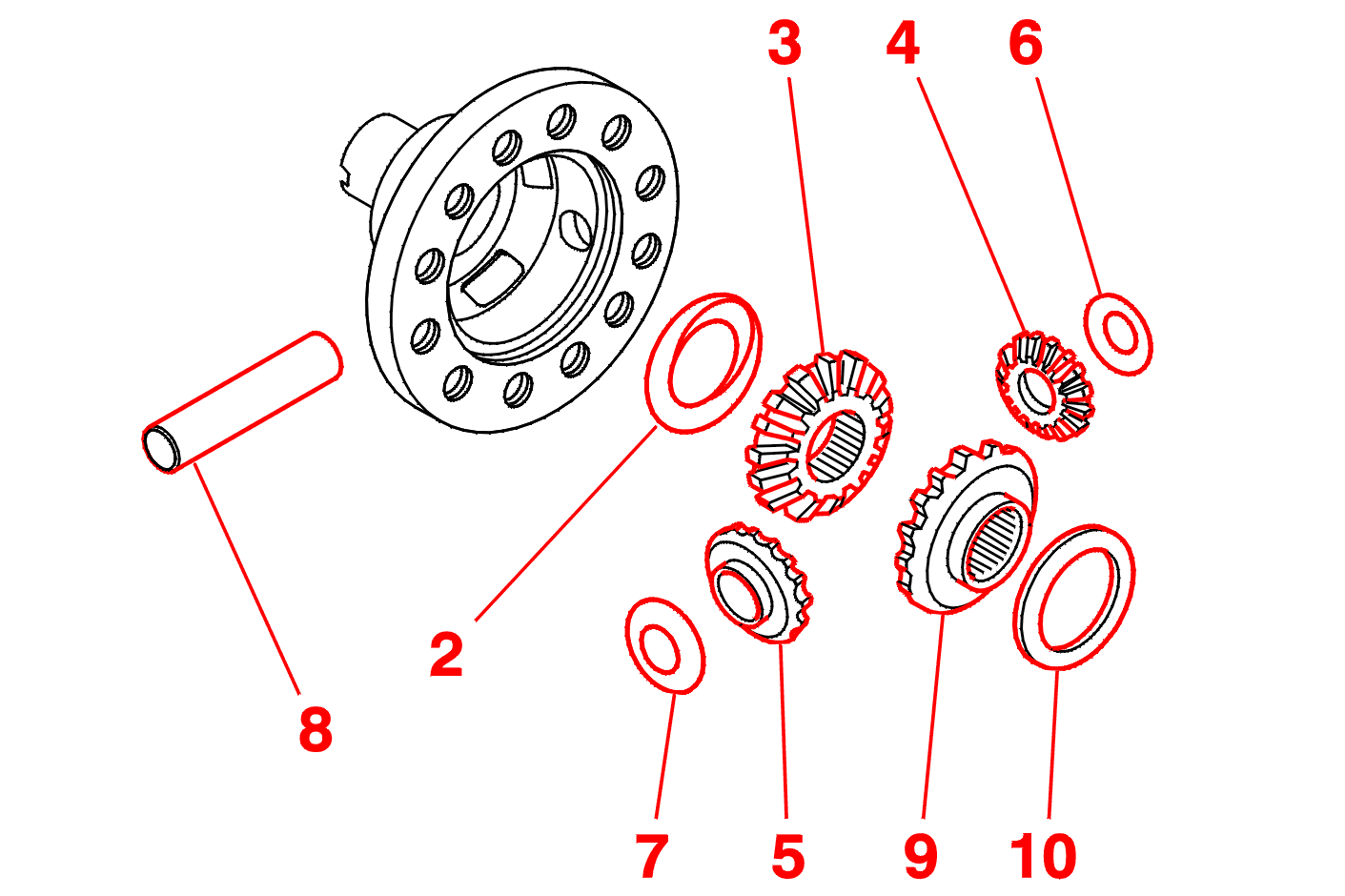 3
4
6
2
8
7
5
9
10