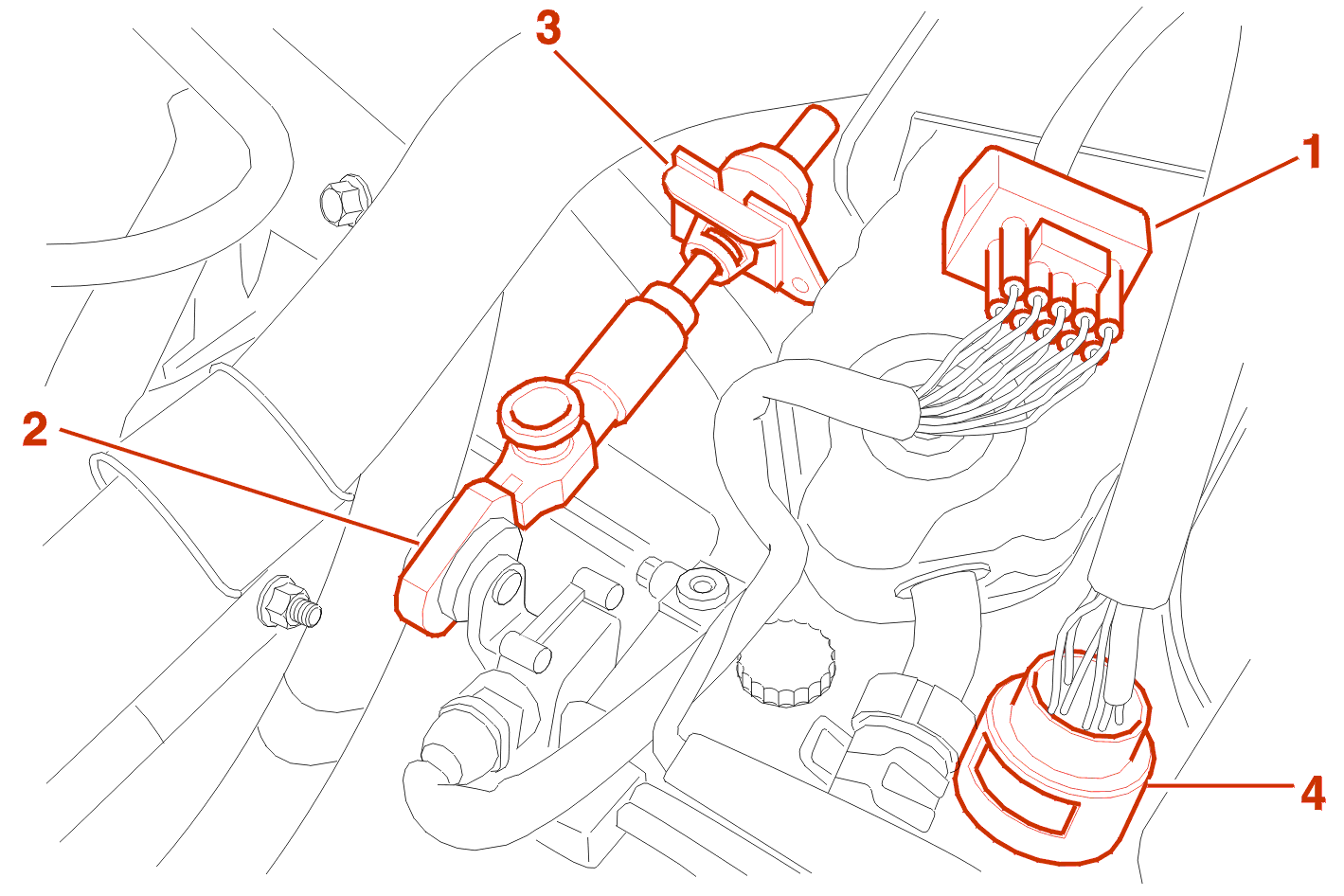 3
1
2
4