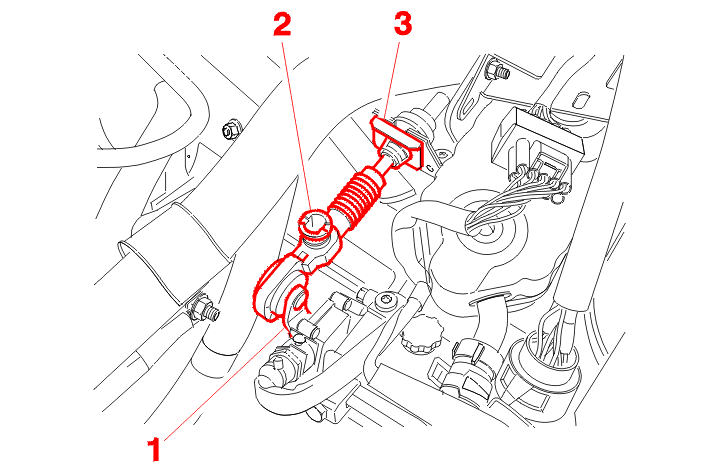 2
3
1