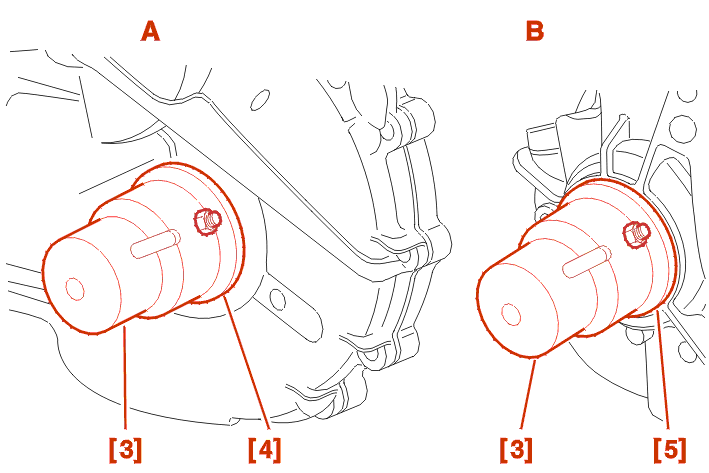 A

B

[3]

[4]

[3]

[5]