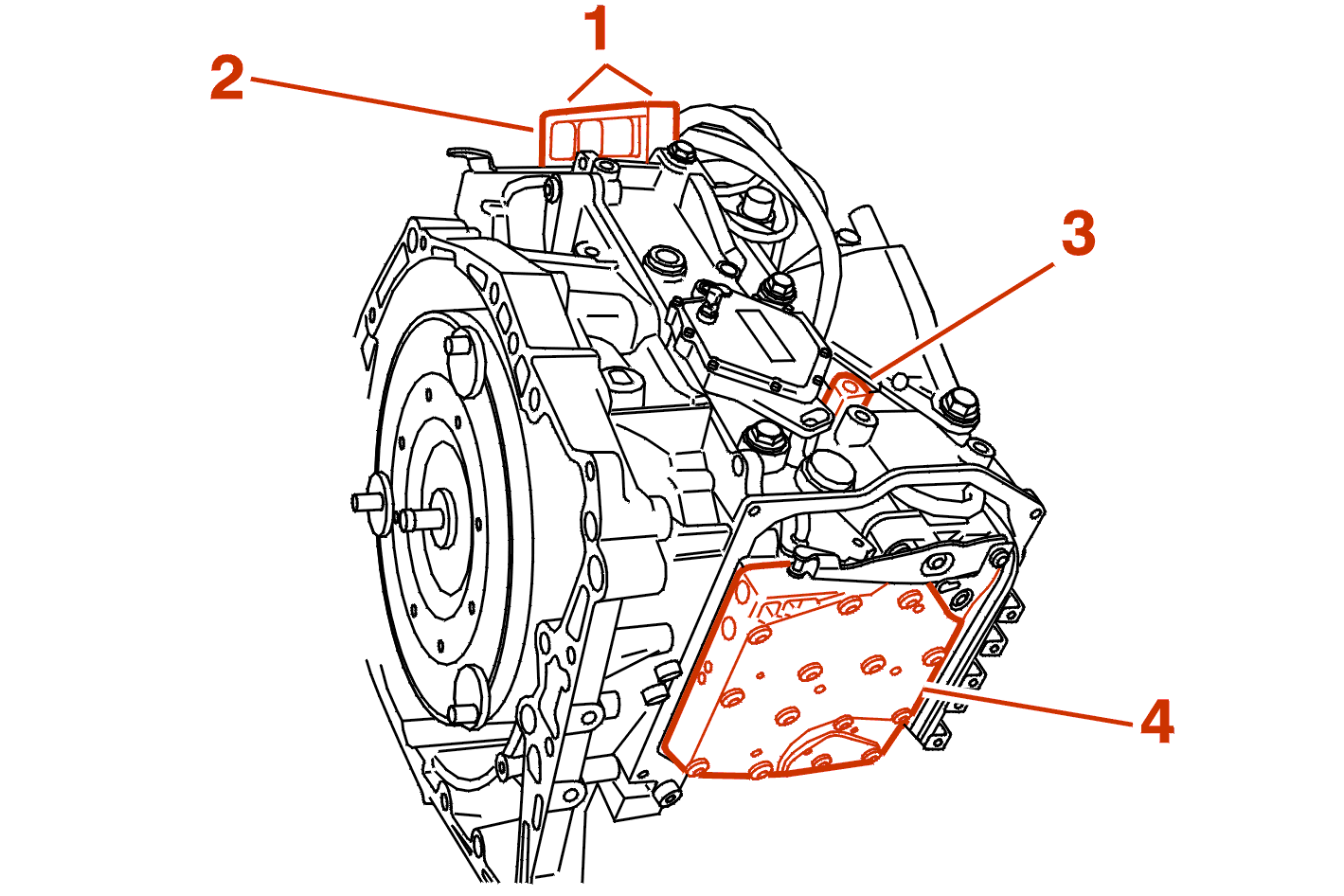 1
2
3
4