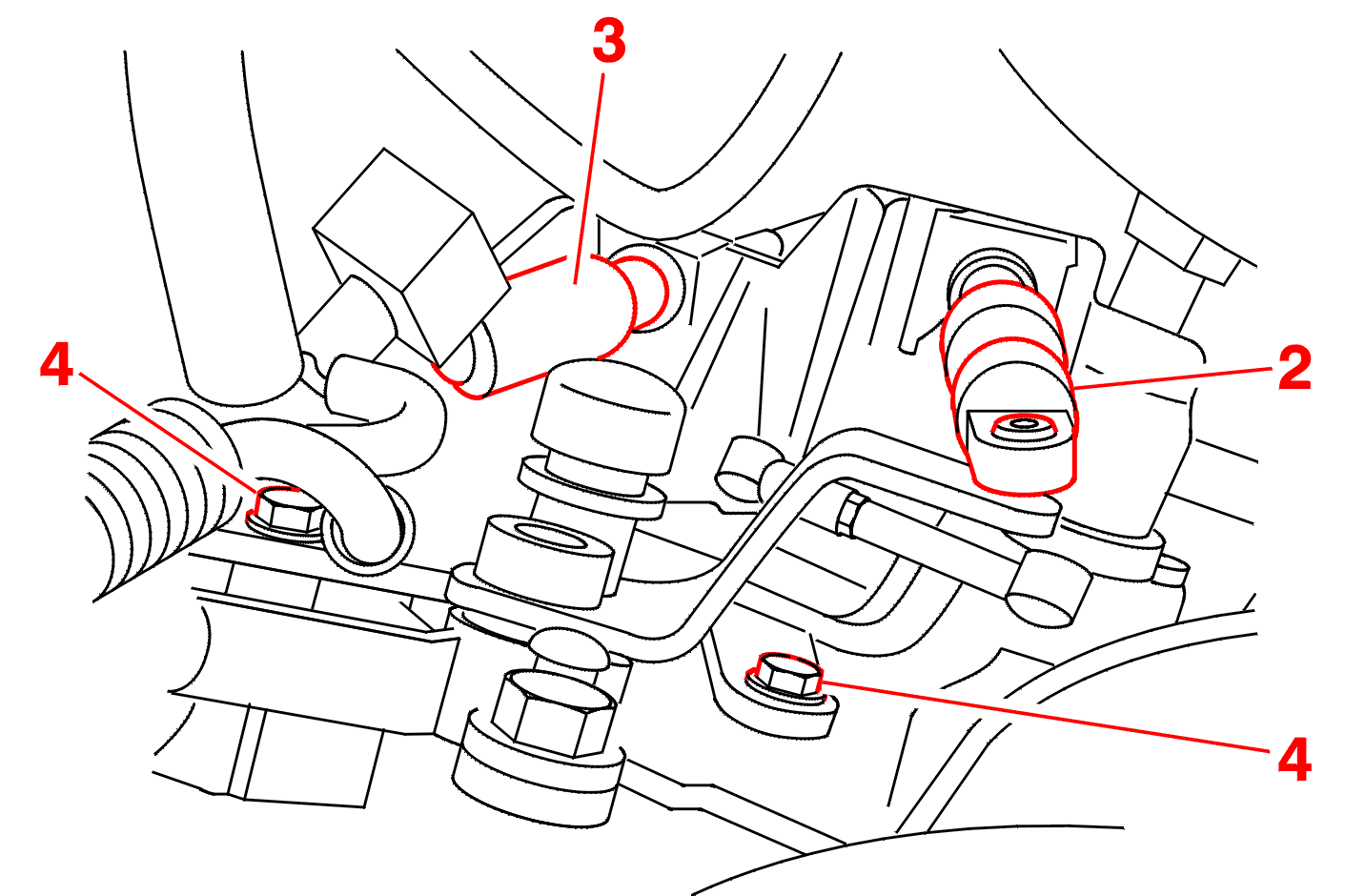 3
4
2
4