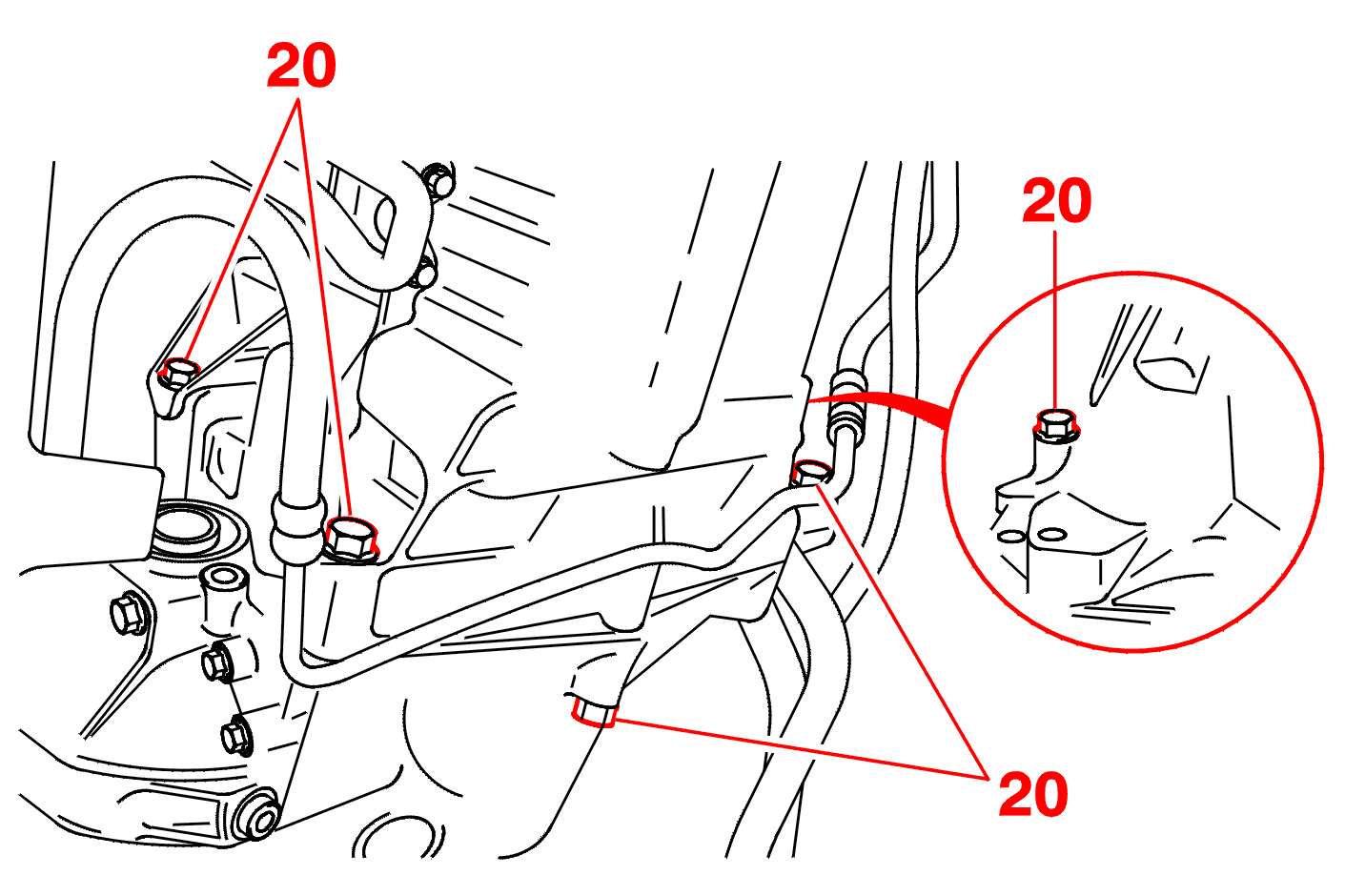 20

20

20