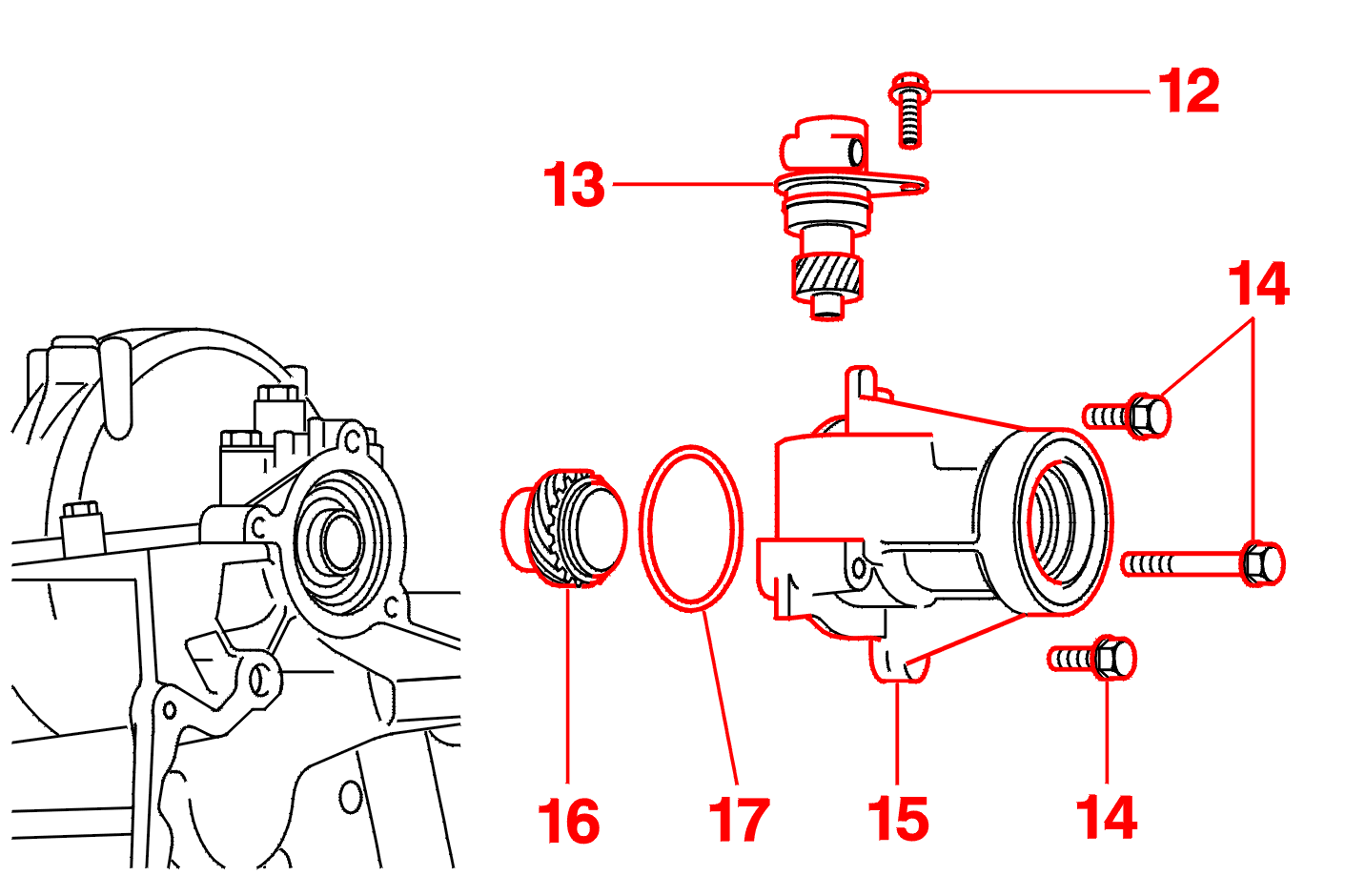 12
13
14
16
17
15
14