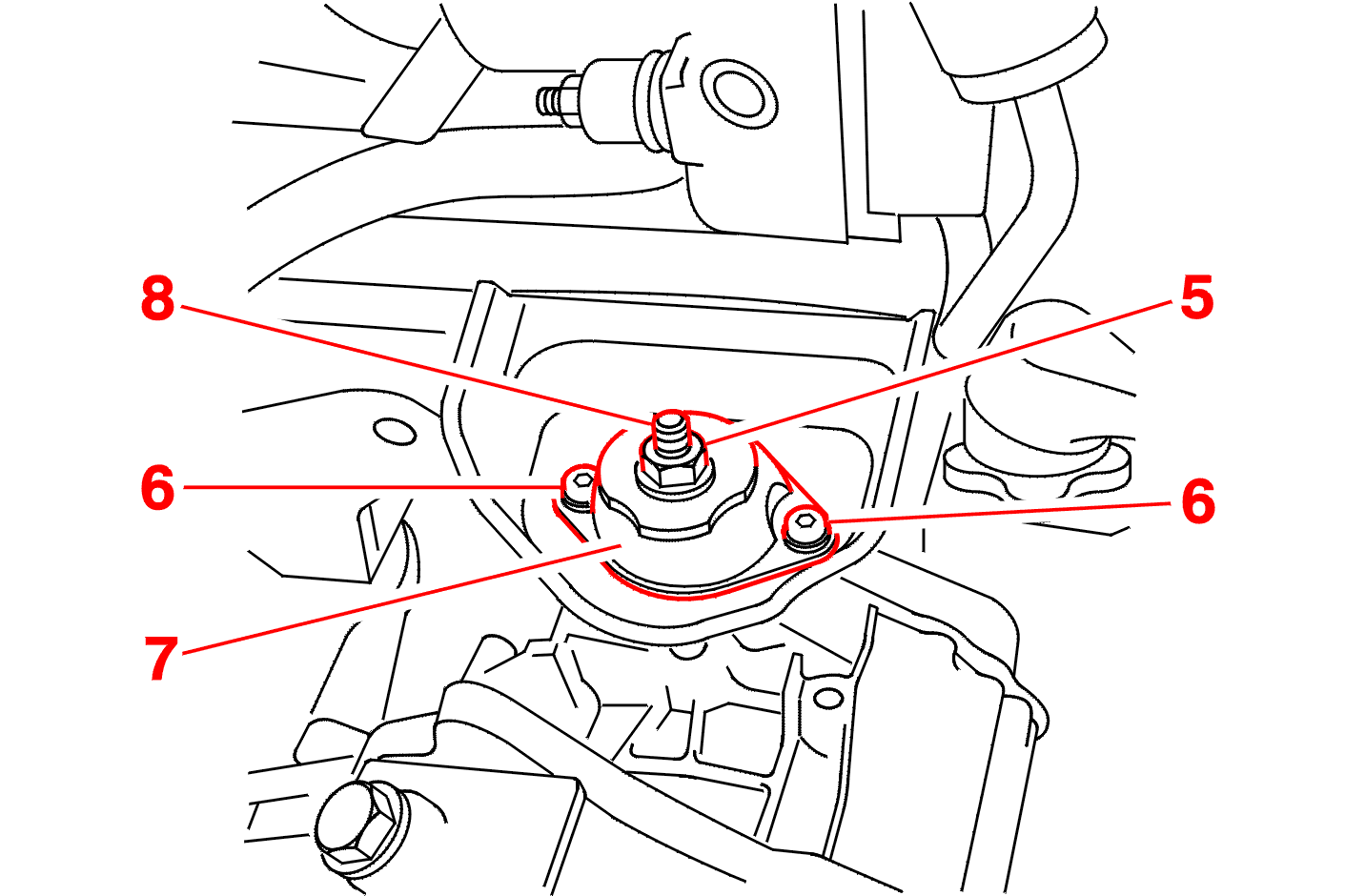 8
5
6
6
7