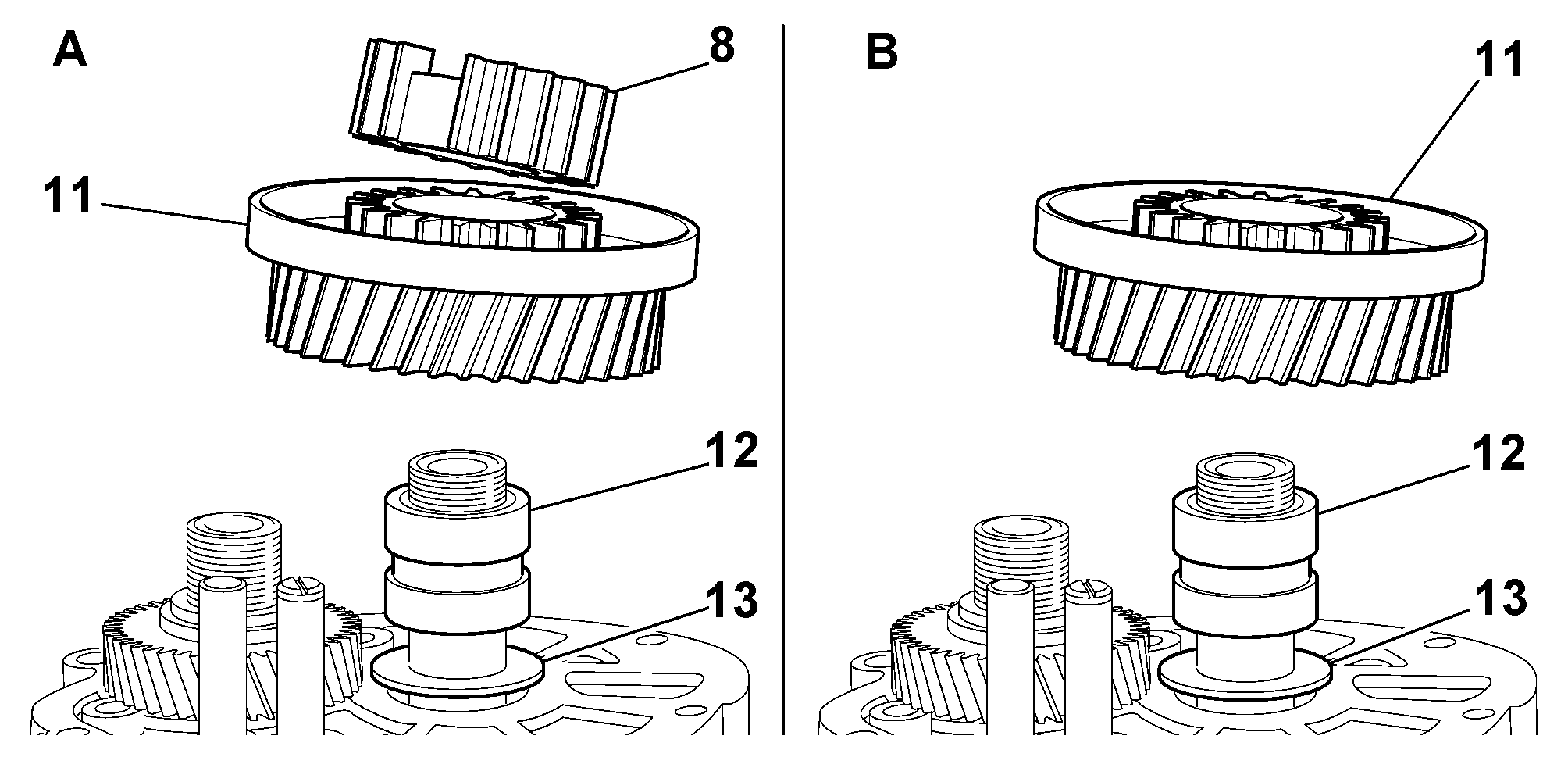 A
8
11
12
13

B
11
12
13