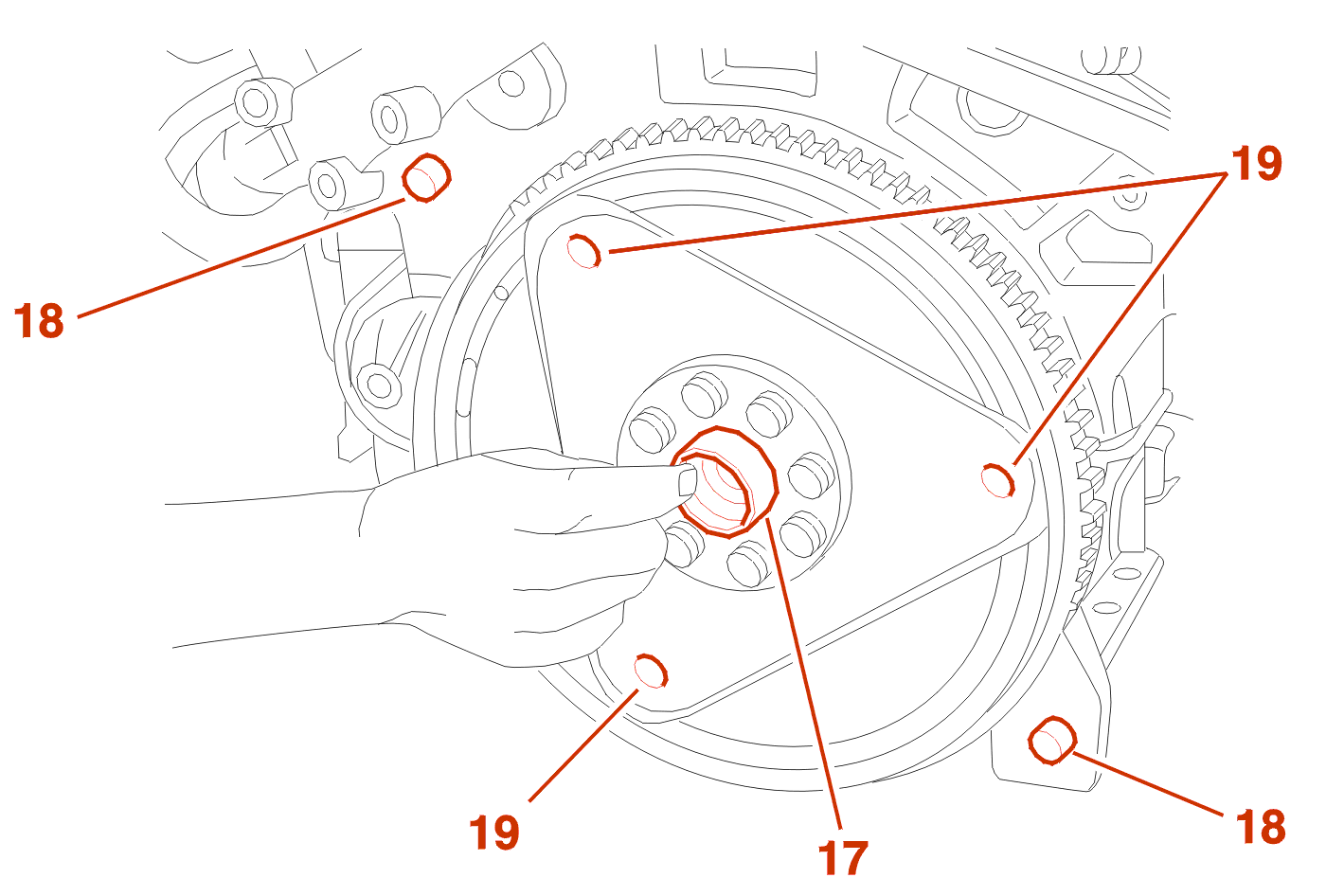 19
18
19
17
18