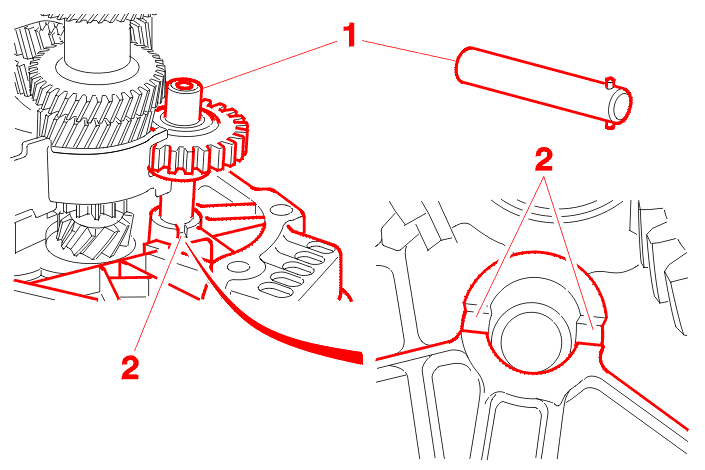 1

2

2