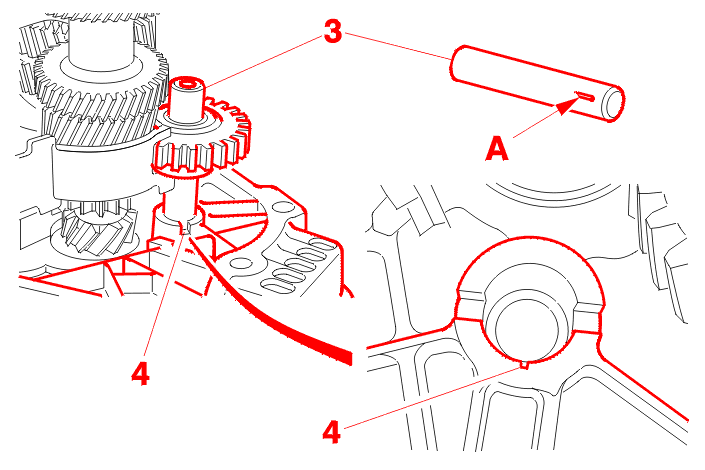 3
A
4
4