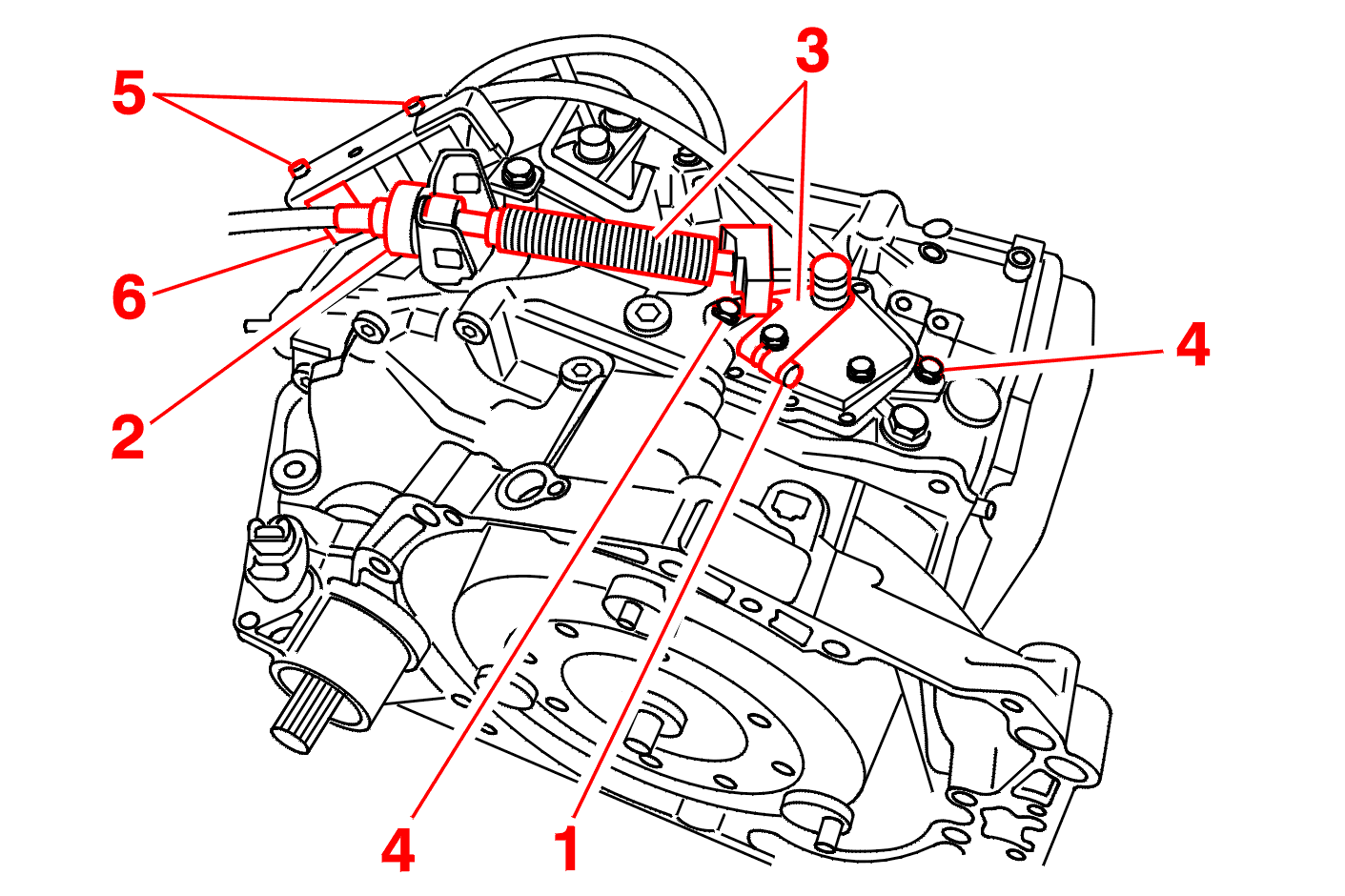 5
3
6
4
2
4
1