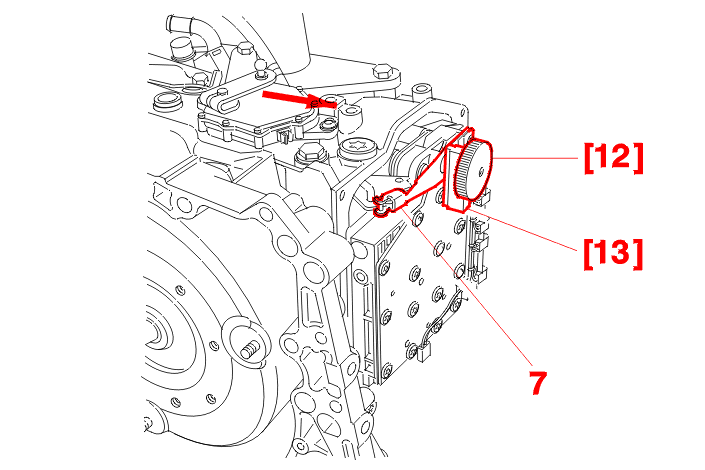 [12]
[13]
7