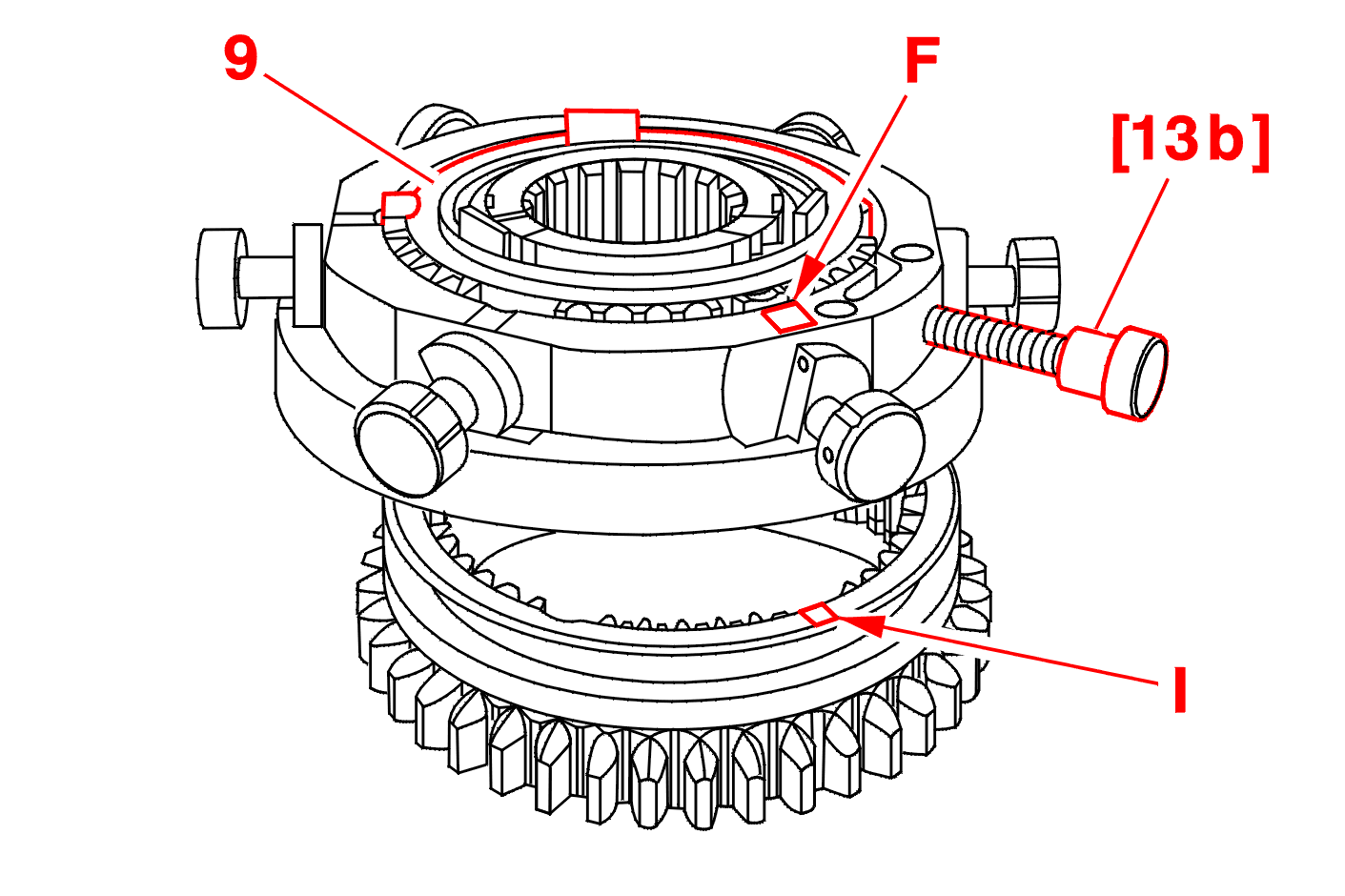 9
F
[13b]
I