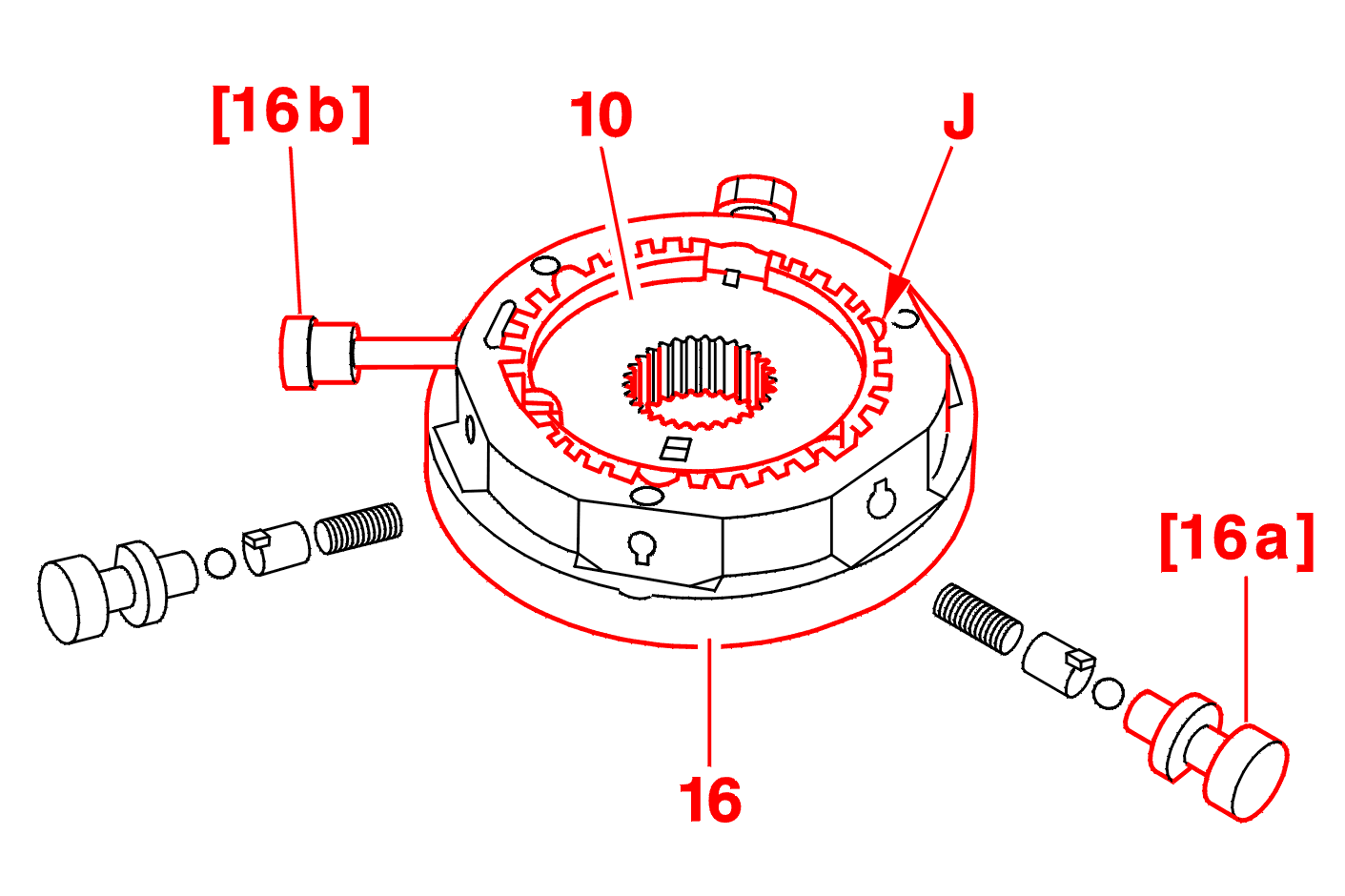 [16b]
10
J
[16a]
16