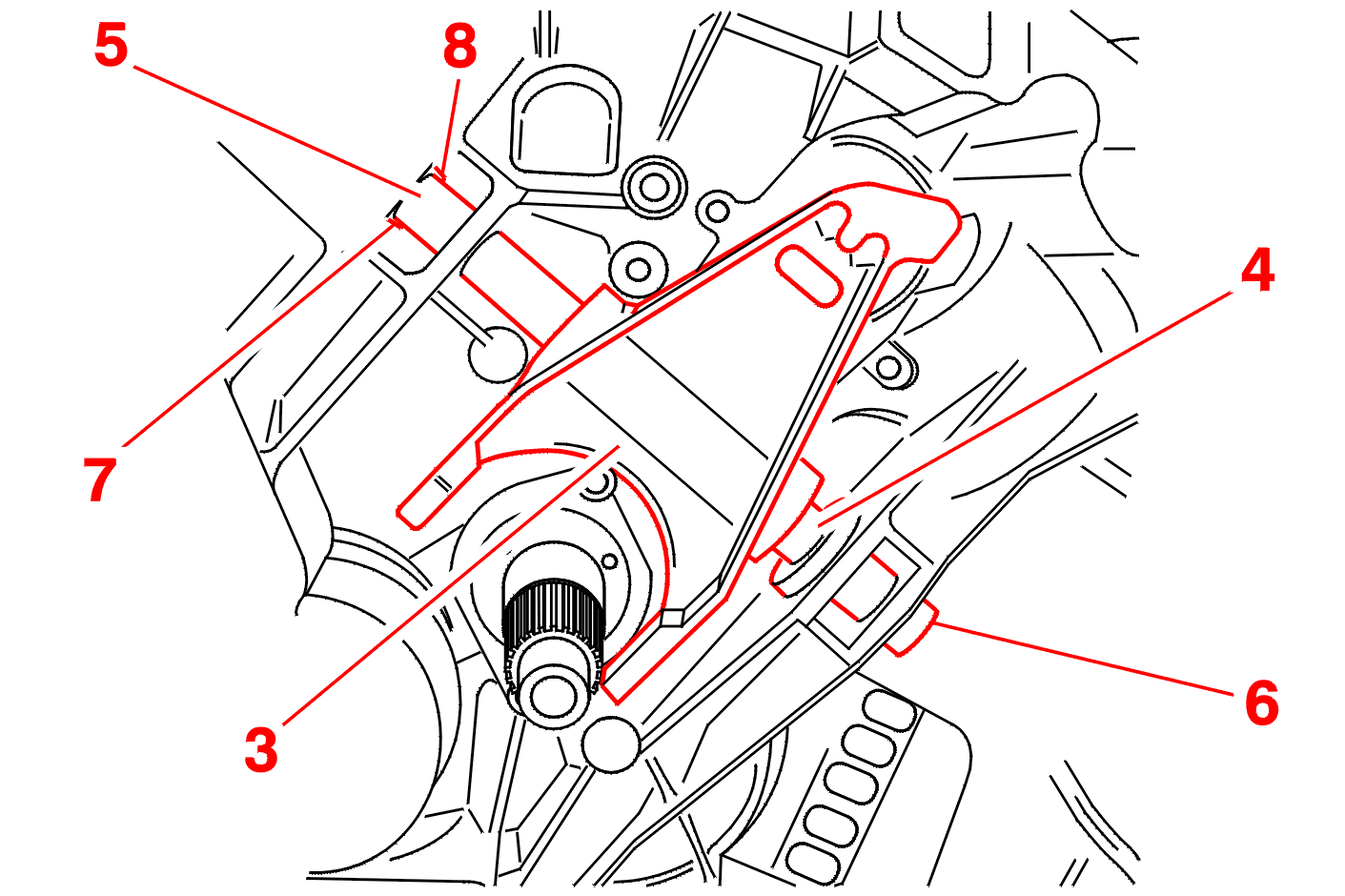 5
8
4
7
6
3