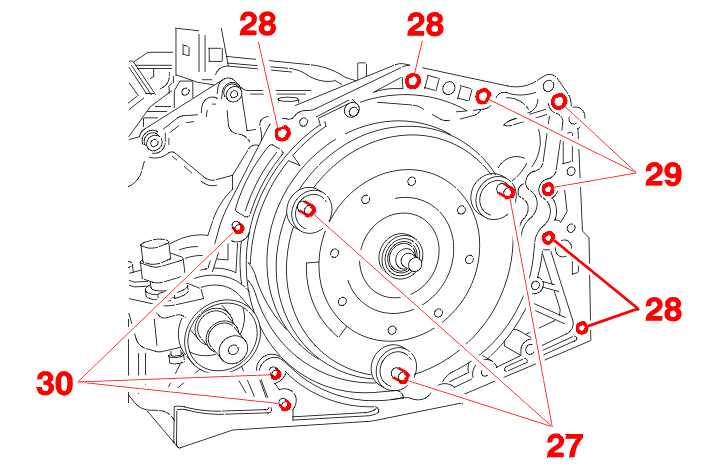 28
28
29
28
30
27