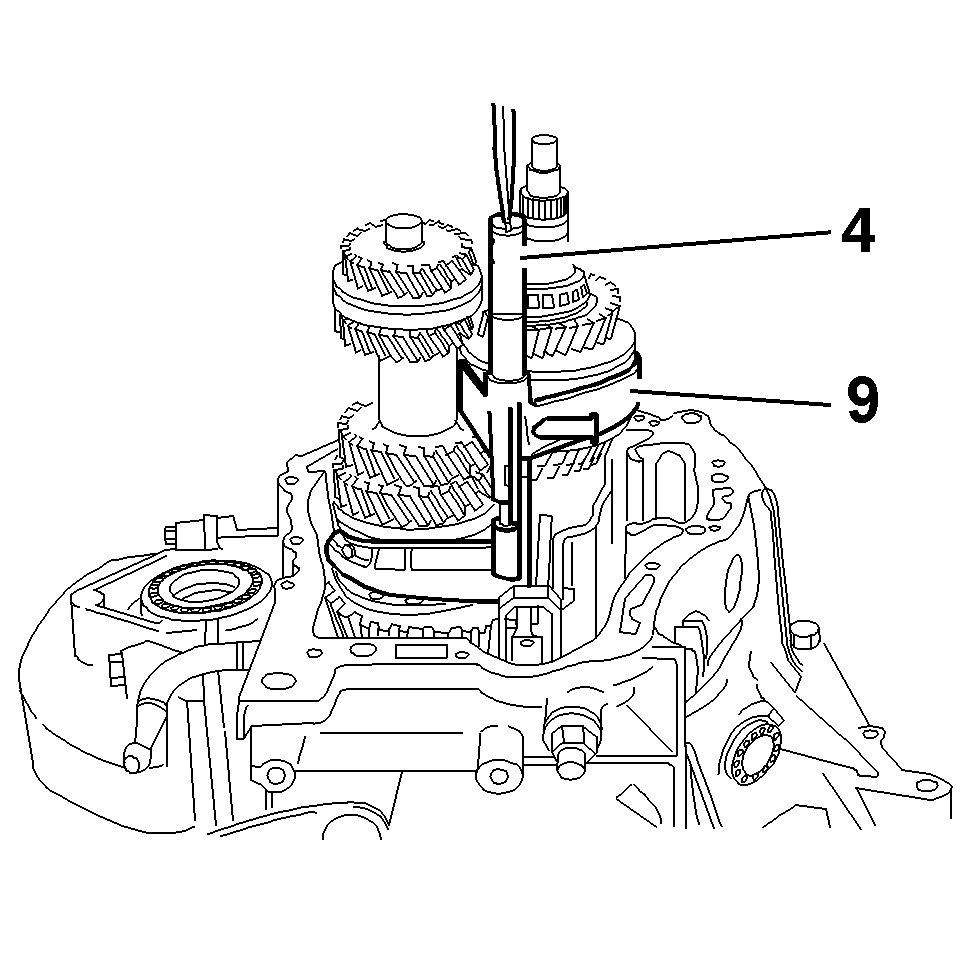 4
9