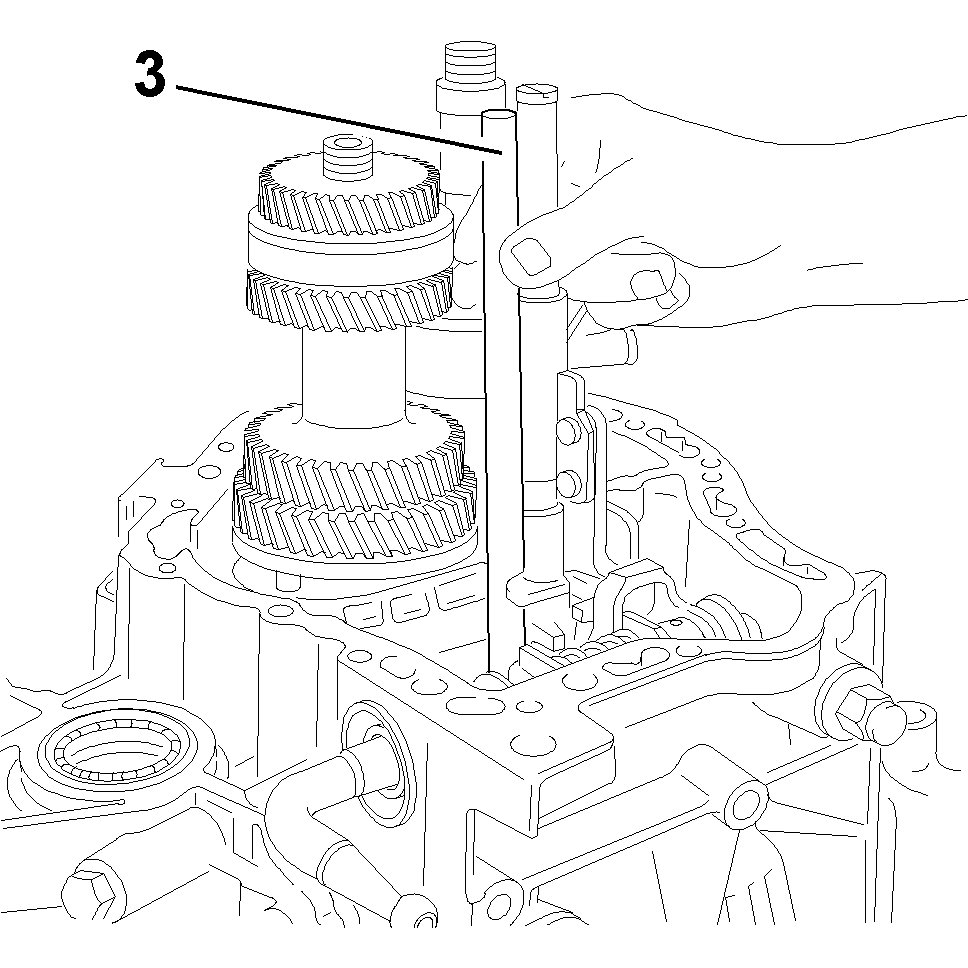 3