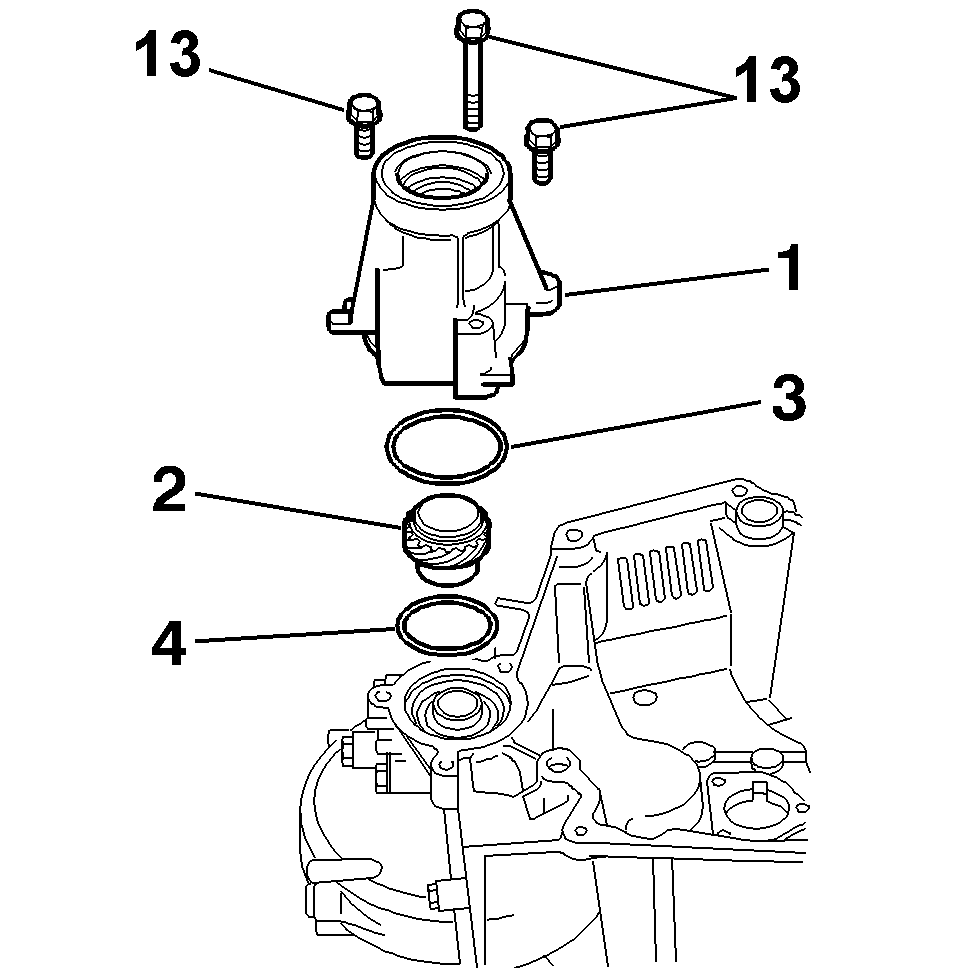 13
13
1
3
2
4