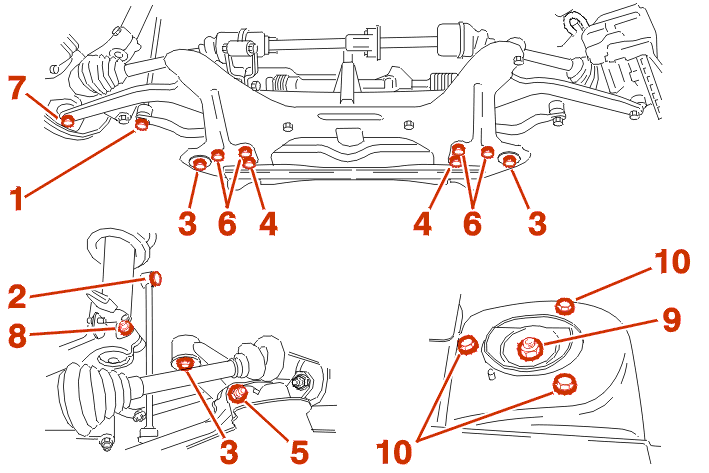 7
1
3
6
4
4
6
3
2
8
3
5
10
9
10