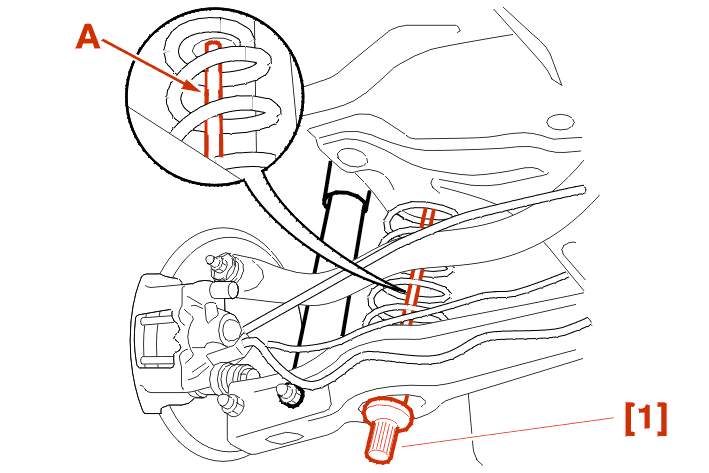 A

[1]