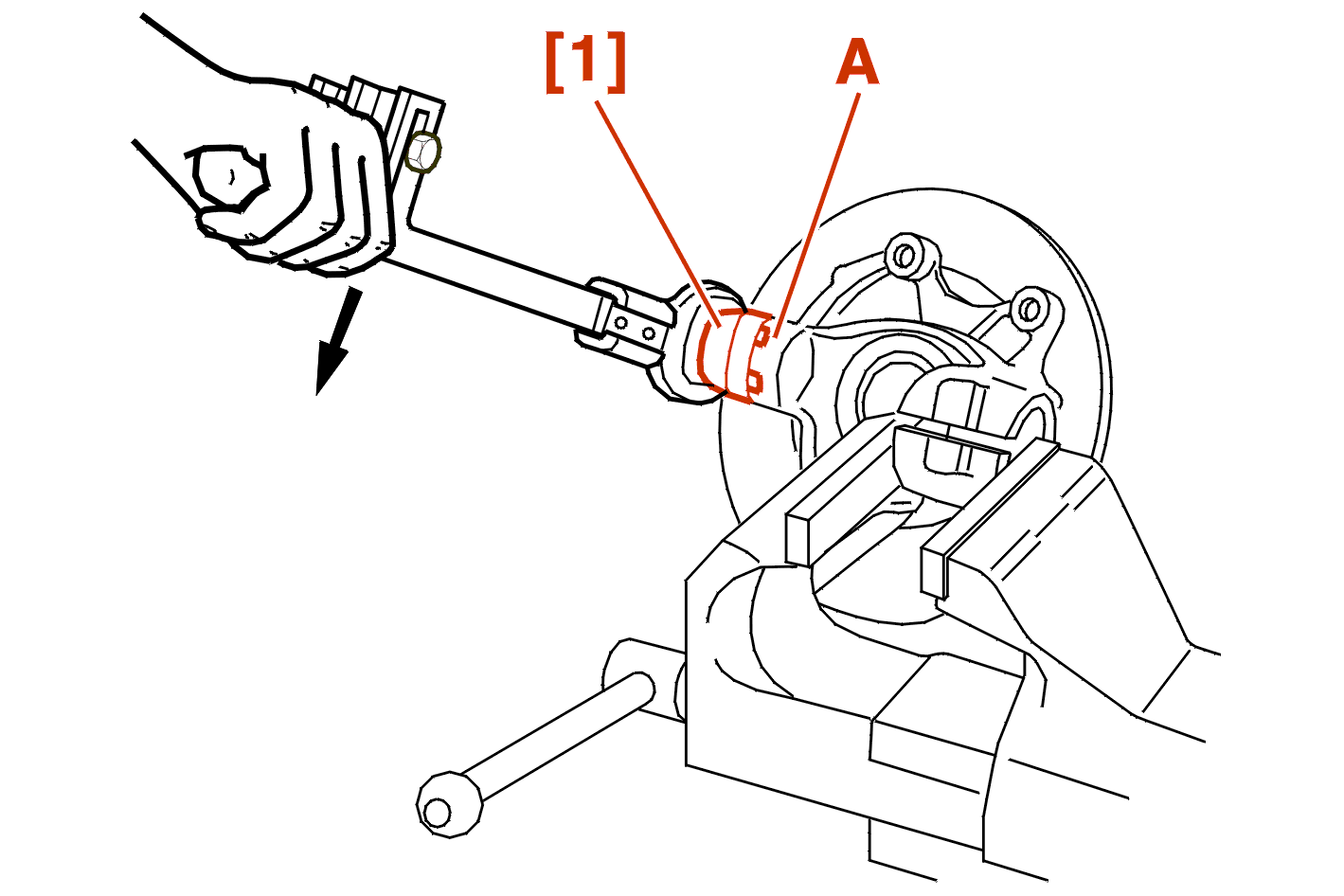 [1]
A