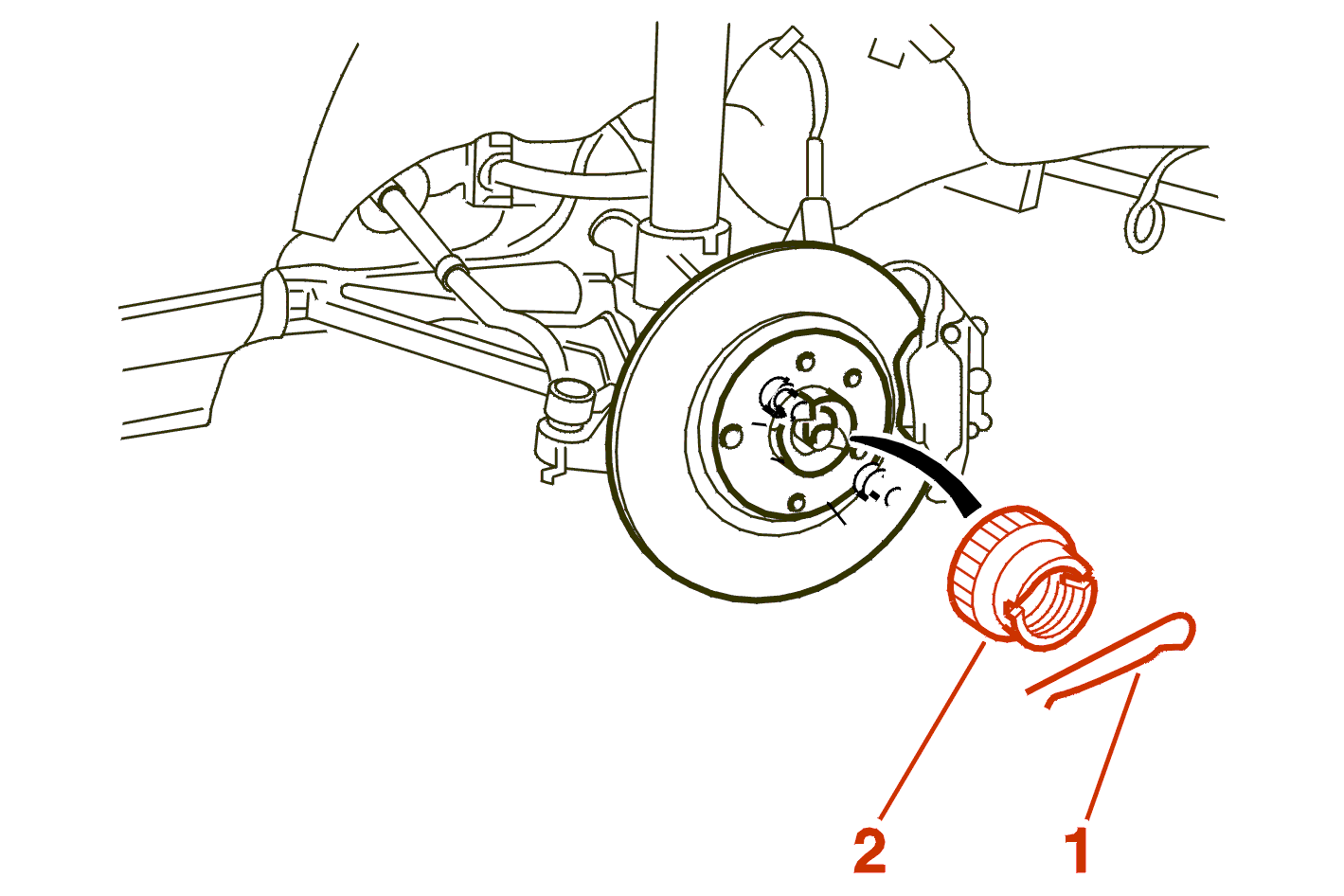 2
1