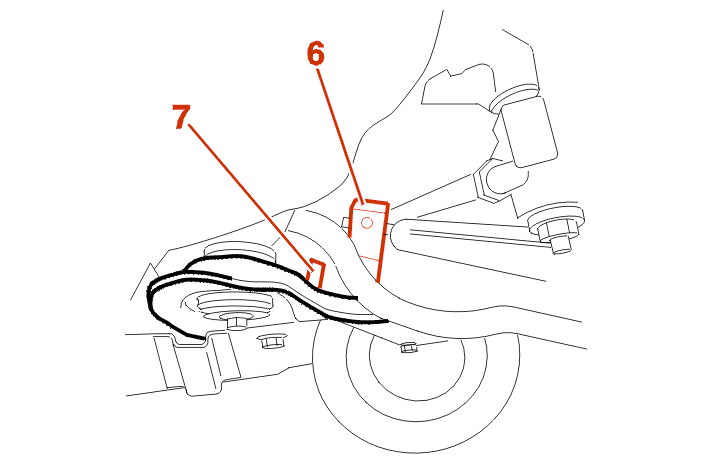 6

7