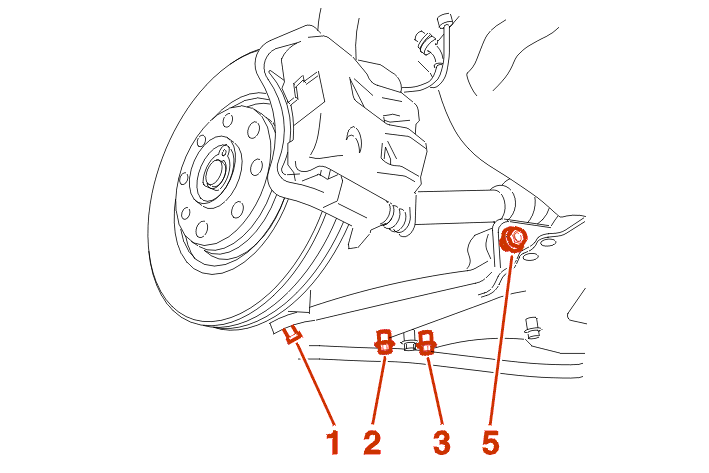 1 2 3 5