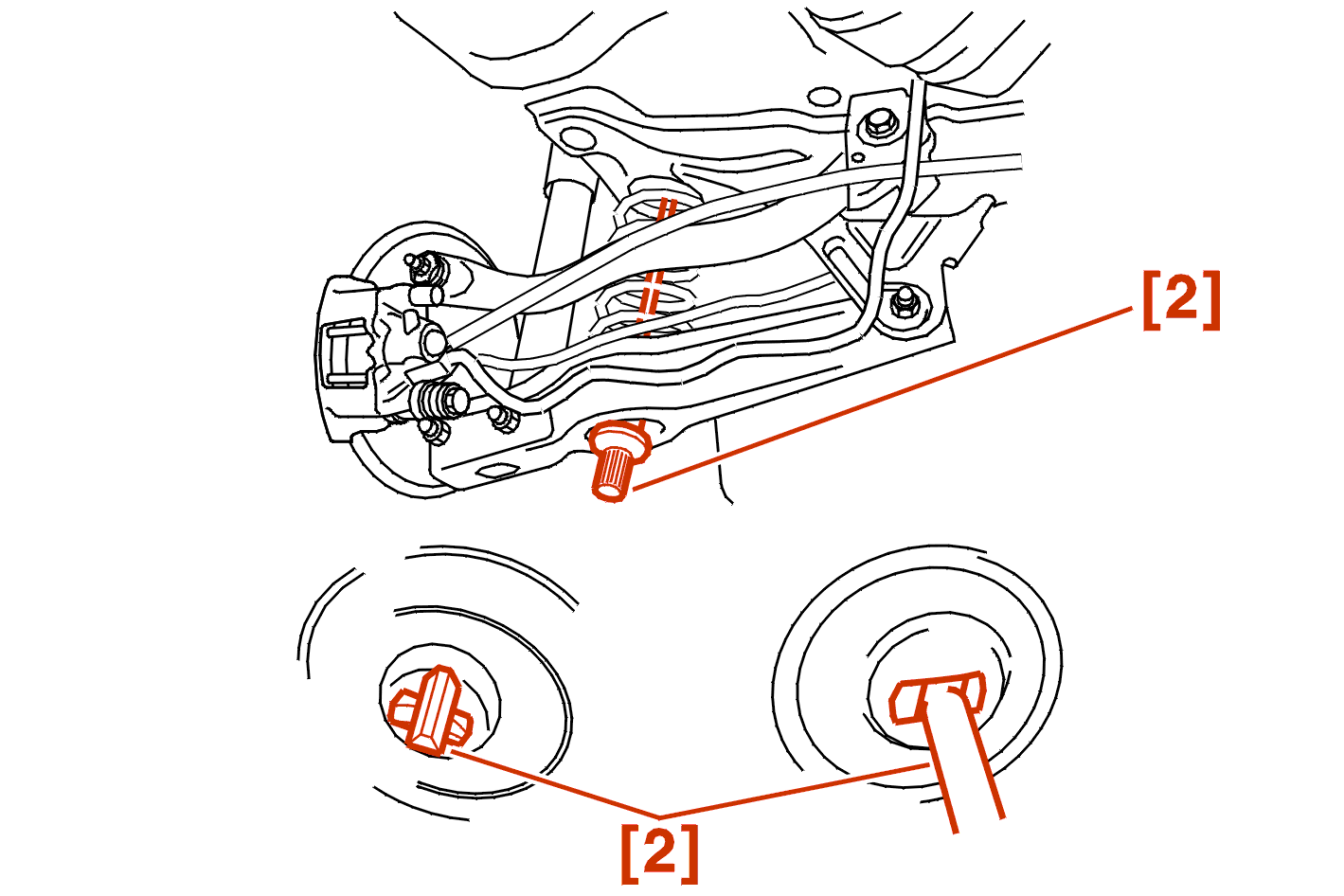 [2]

[2]