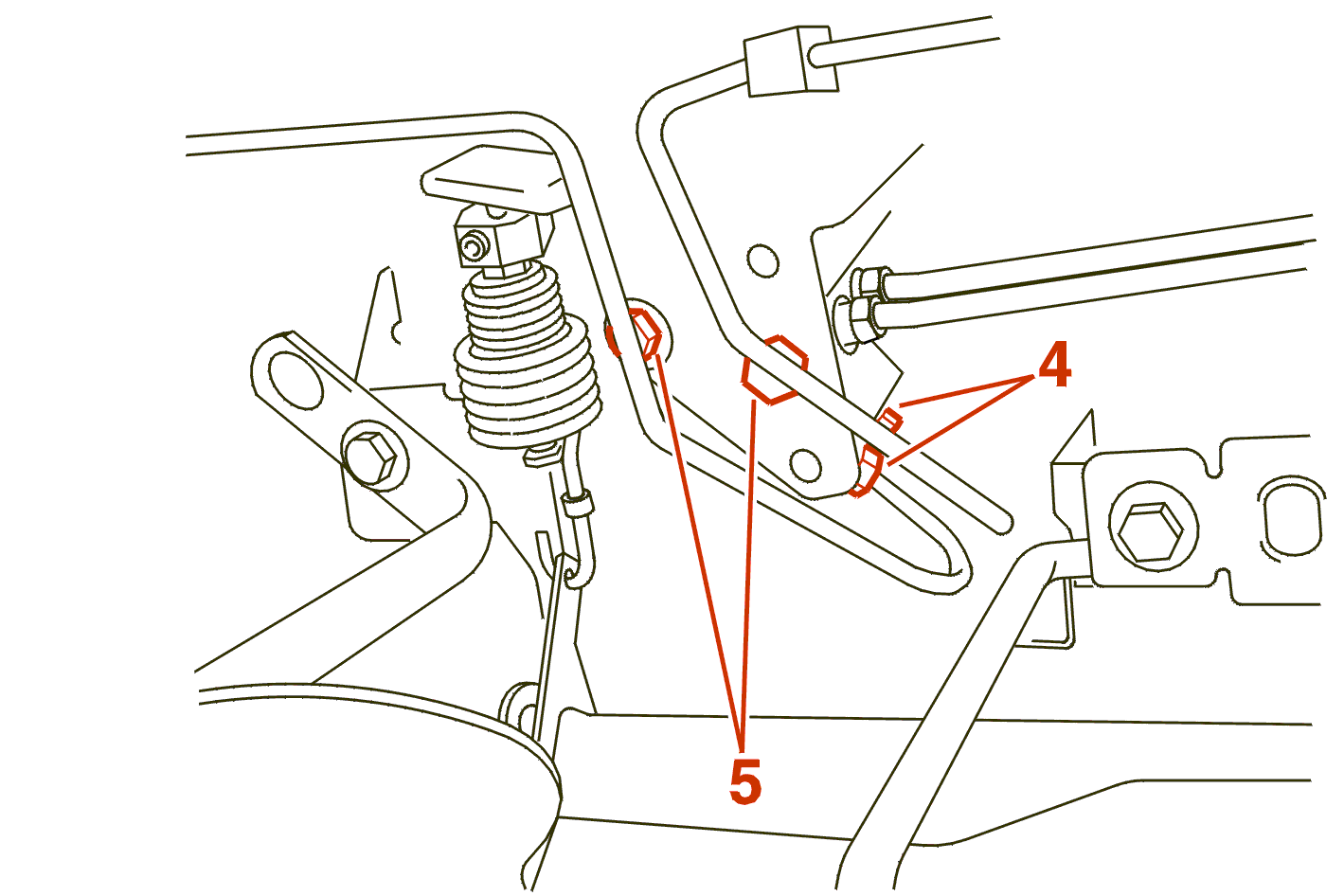 4
5