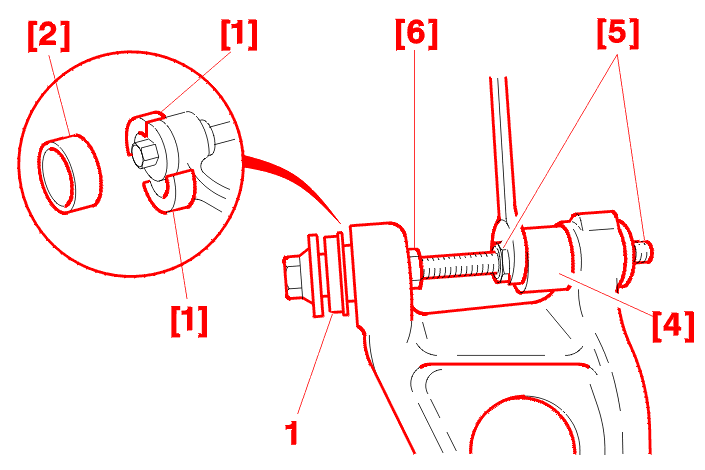 [2]
[1]
[6]
[5]
[1]
[4]
1