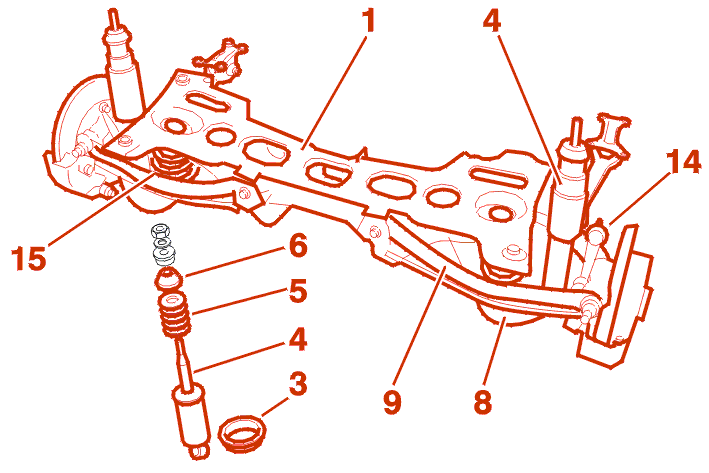 1
4
14
15
6
5
4
3
9
8