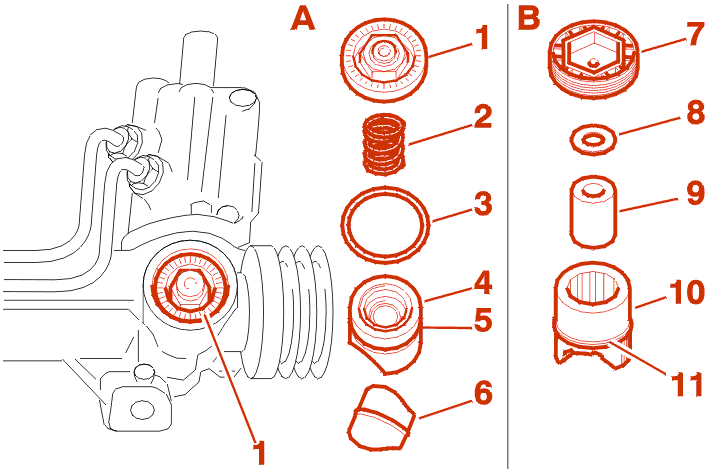 A
1
2
3
4
5
6
1
B
7
8
9
10
11