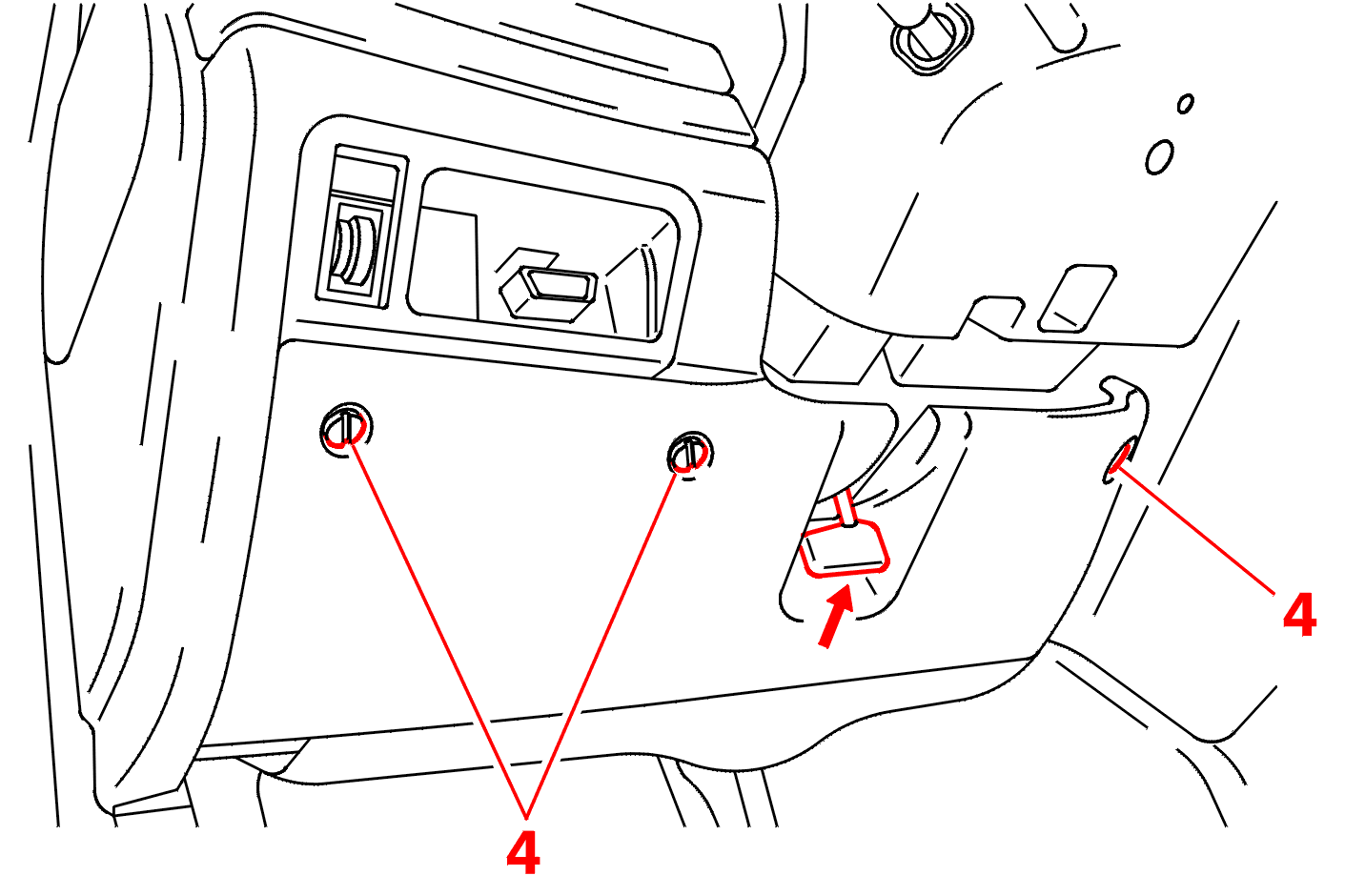 4
4