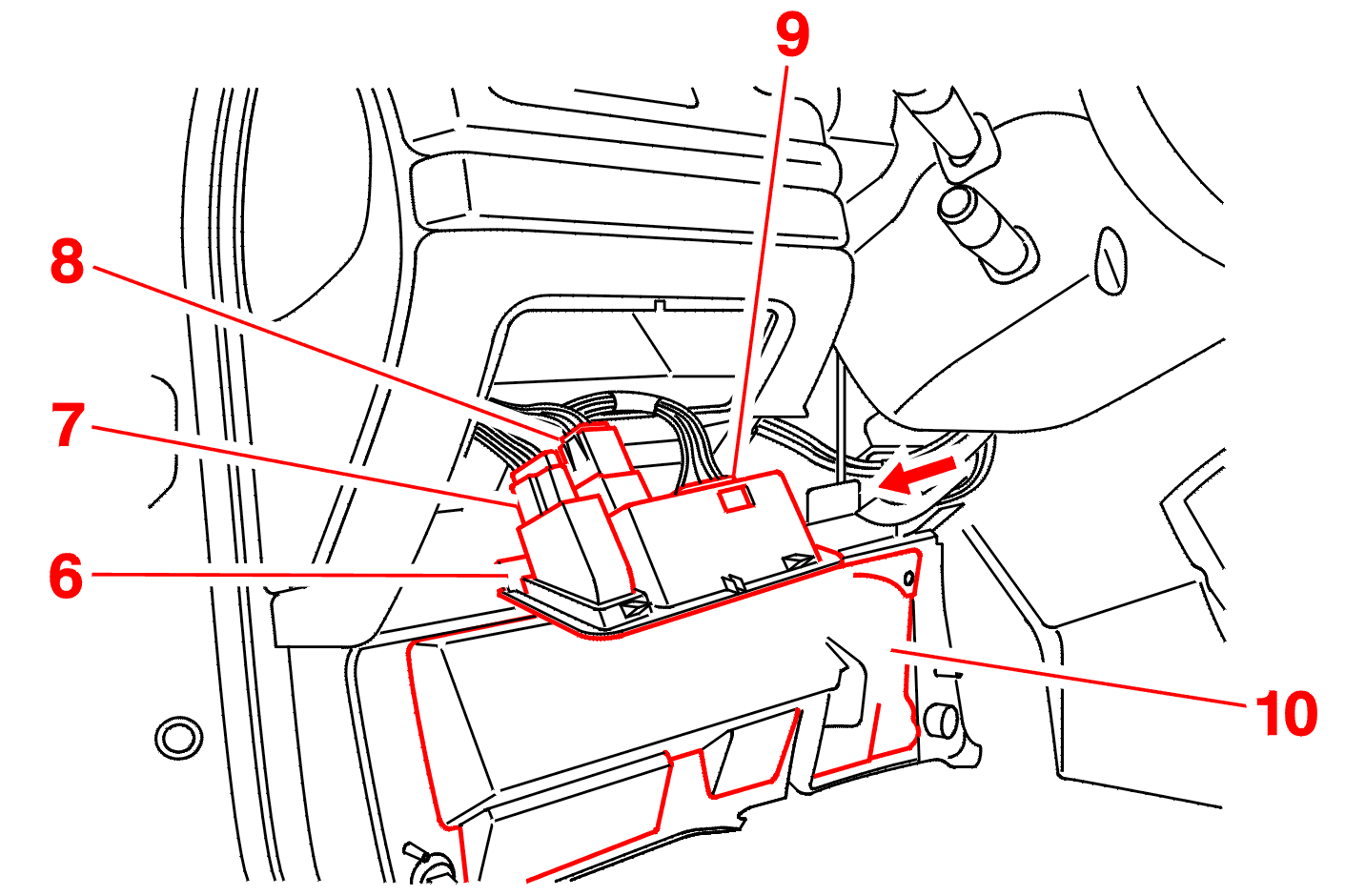 9
8
7
6
10