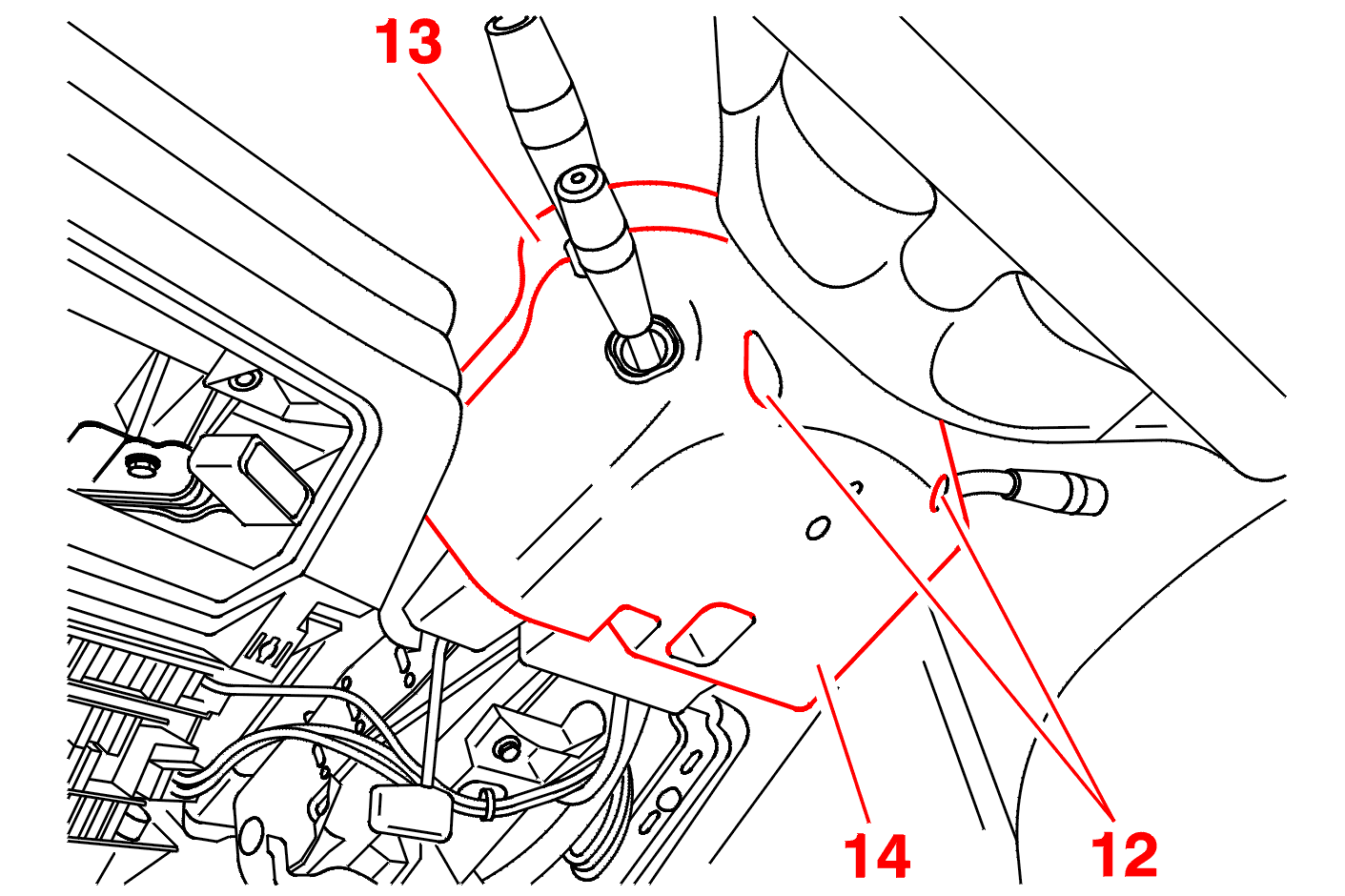 13

14

12